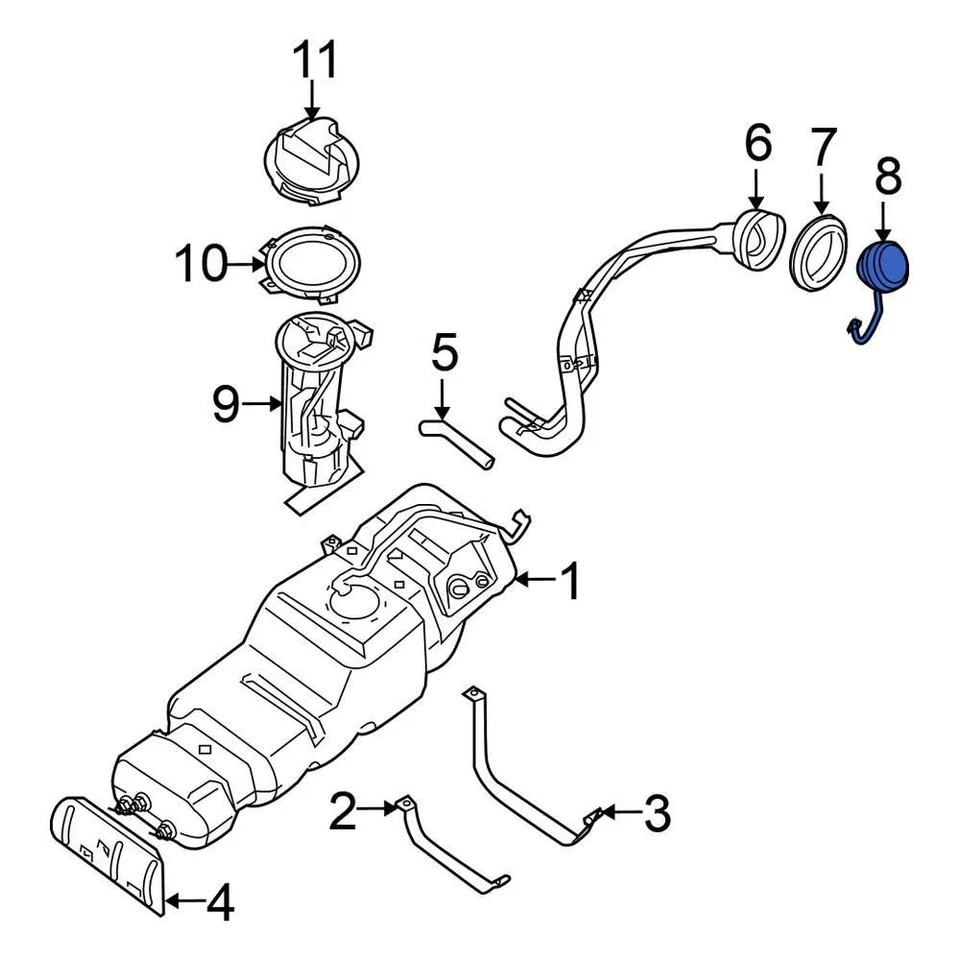 11
6
7
8
10
5
9
1
2
3
4