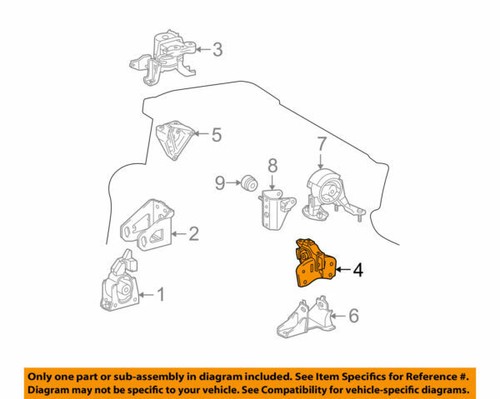 3

5

7

8

9

2

4

1

6

Only one part or sub-assembly in diagram included. See Item Specifics for Reference #. Diagram may not be specific to your vehicle. See Compatibility for vehicle-specific diagrams.