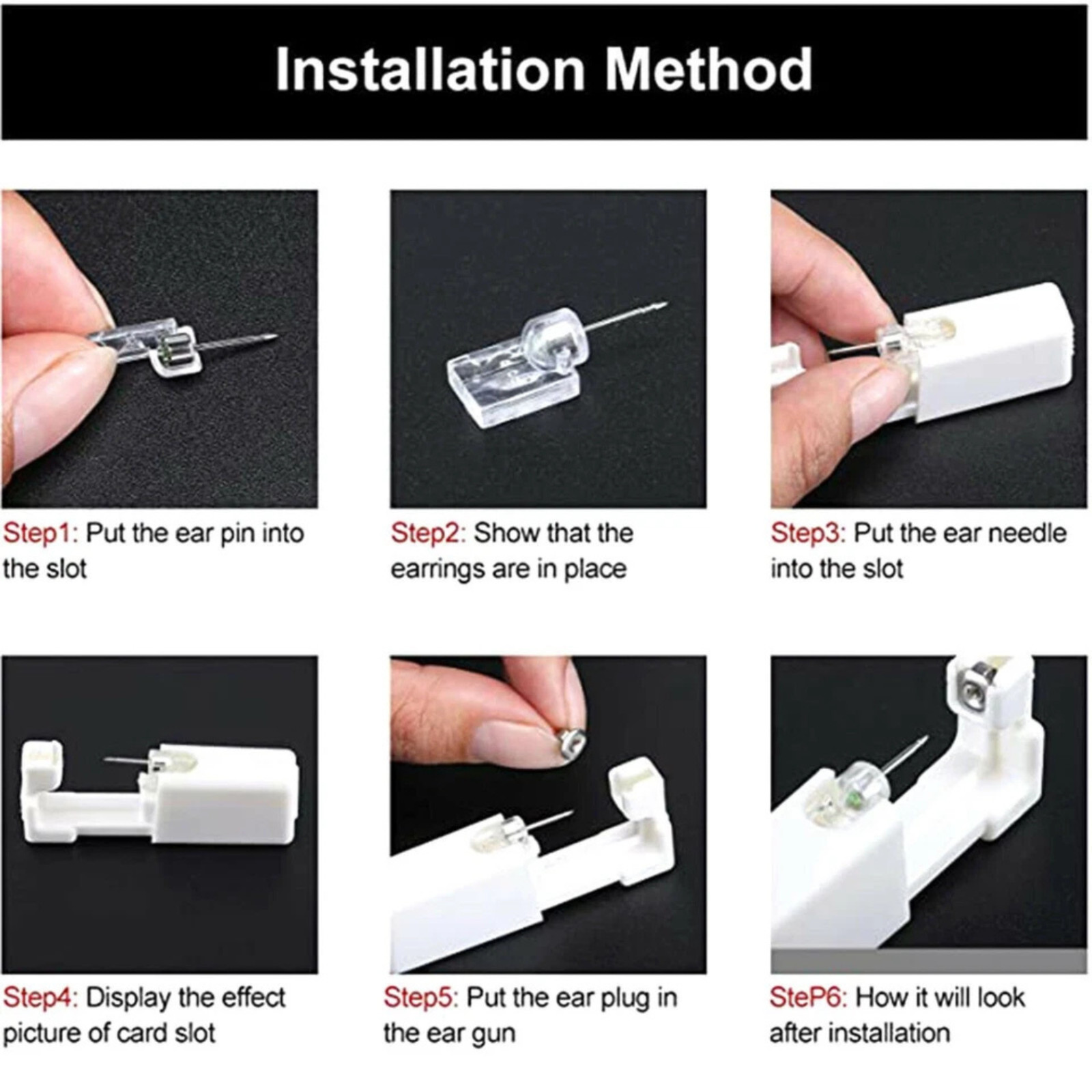 Installation Method

Step1: Put the ear pin into the slot

Step2: Show that the earrings are in place

Step3: Put the ear needle into the slot

Step4: Display the effect picture of card slot

Step5: Put the ear plug in the ear gun

SteP6: How it will look after installation