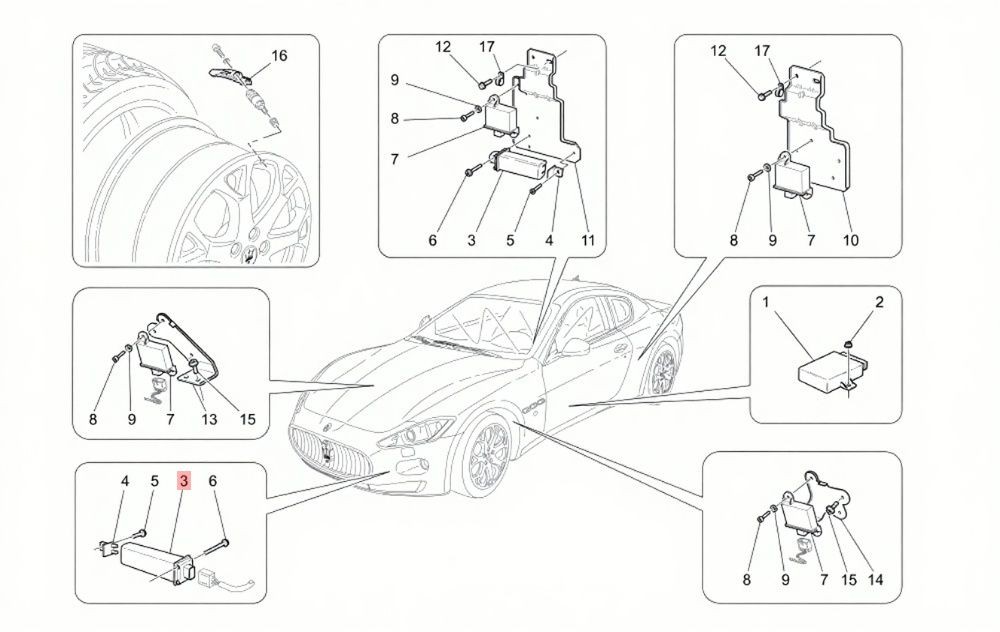 16

12
17
9
8
7
6
3
5
4
11

12
17
8
9
7
10

8
9
7
13
15

1
2

4
5
3
6

8
9
7
15
14