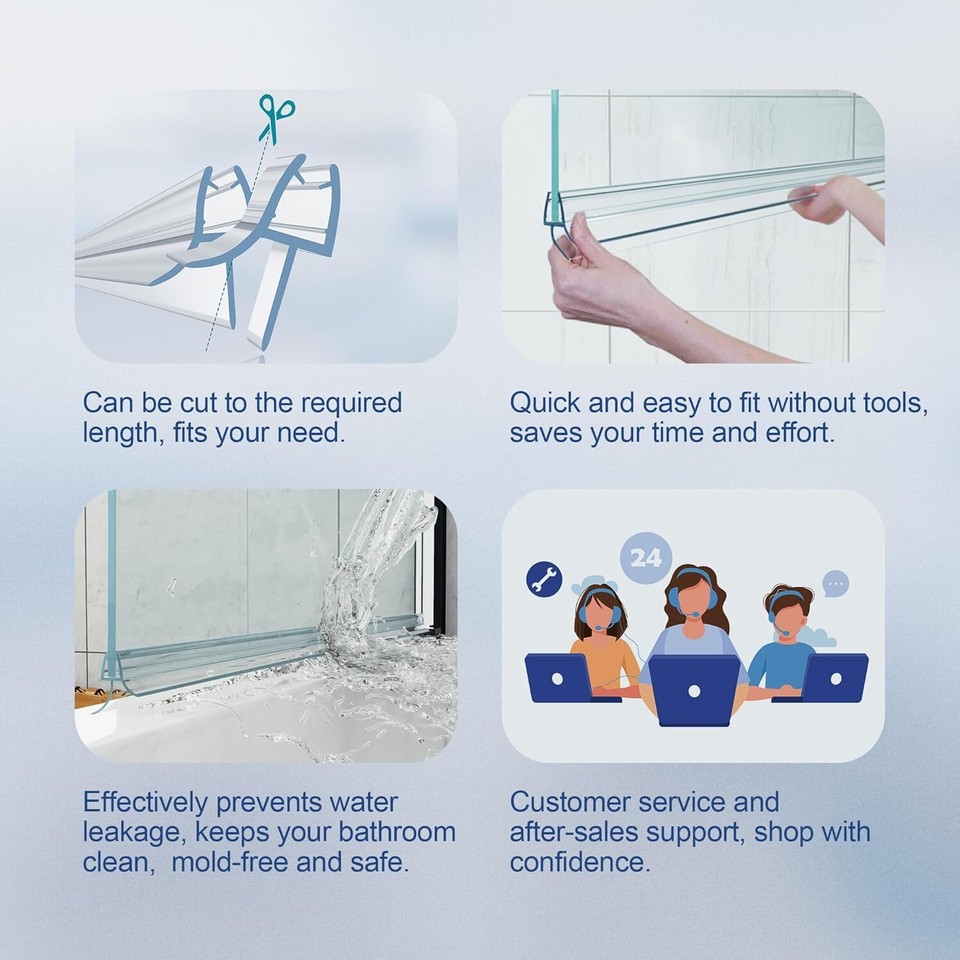 Can be cut to the required length, fits your need.

Quick and easy to fit without tools, saves your time and effort.

24

Effectively prevents water leakage, keeps your bathroom clean, mold-free and safe.

Customer service and after-sales support, shop with confidence.