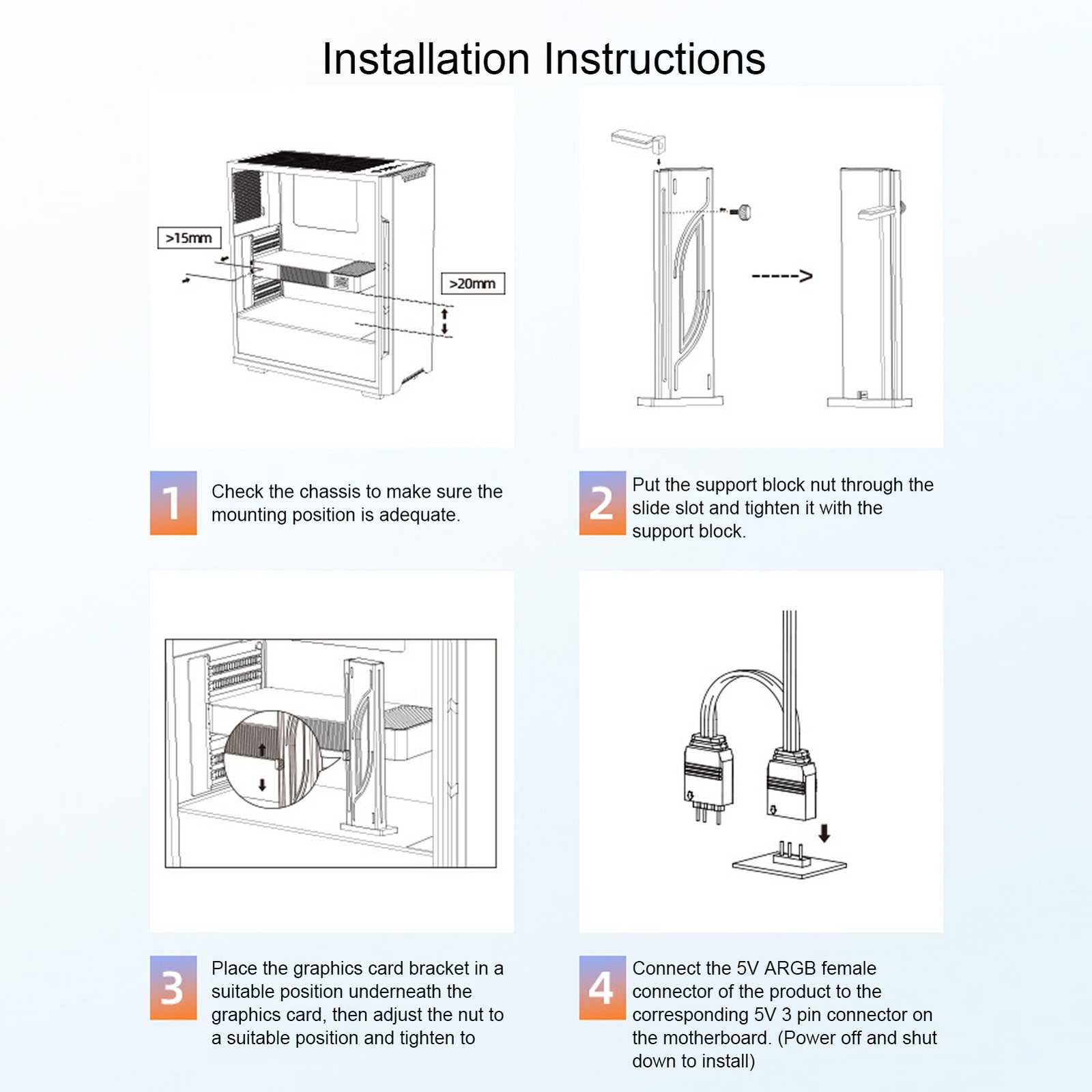 Installation Instructions

>15mm

>20mm

1 Check the chassis to make sure the mounting position is adequate.

2 Put the support block nut through the slide slot and tighten it with the support block.

3 Place the graphics card bracket in a suitable position underneath the graphics card, then adjust the nut to a suitable position and tighten to

4 Connect the 5V ARGB female connector of the product to the corresponding 5V 3 pin connector on the motherboard. (Power off and shut down to install)