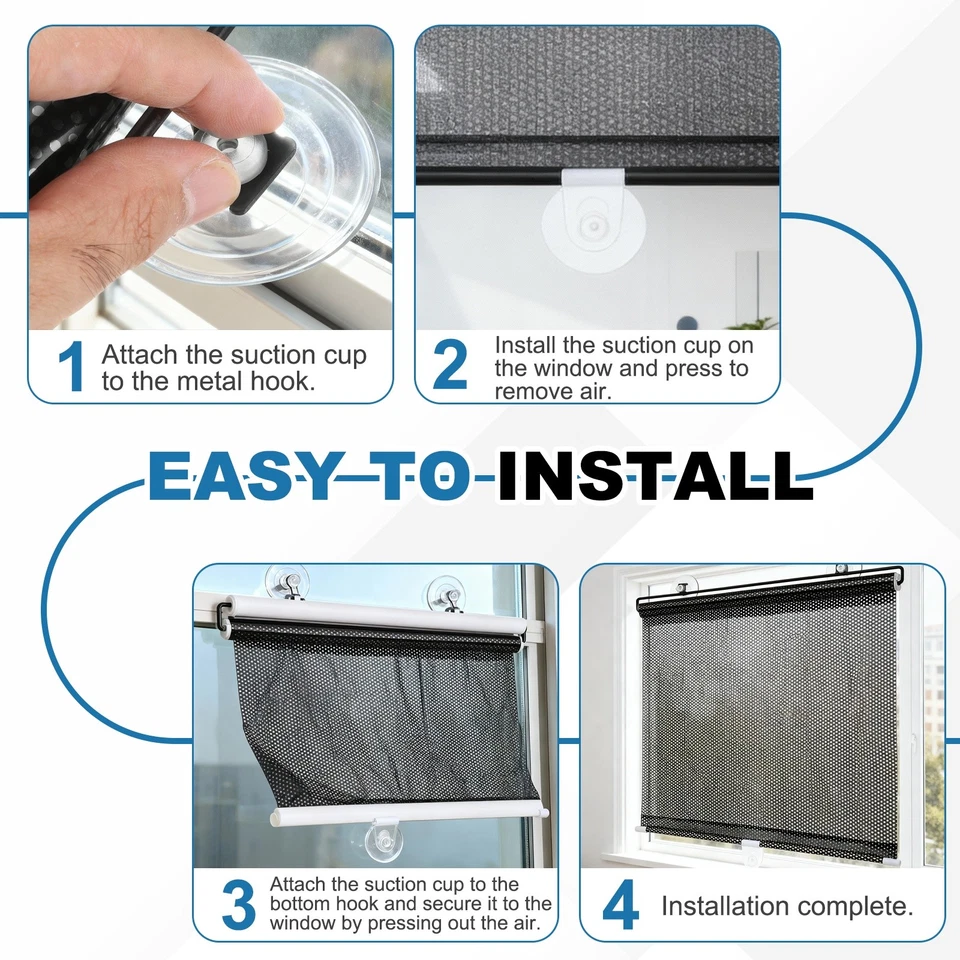 1 Attach the suction cup to the metal hook.

2 Install the suction cup on the window and press to remove air.

EASY TO INSTALL

3 Attach the suction cup to the bottom hook and secure it to the window by pressing out the air.

4 Installation complete.