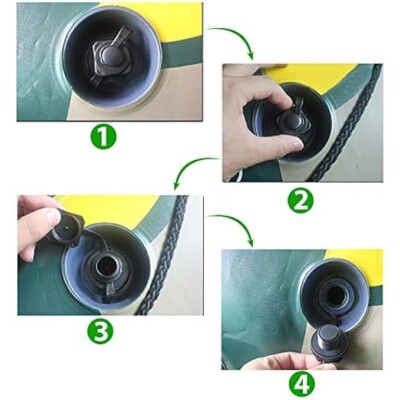 1

2

3

4