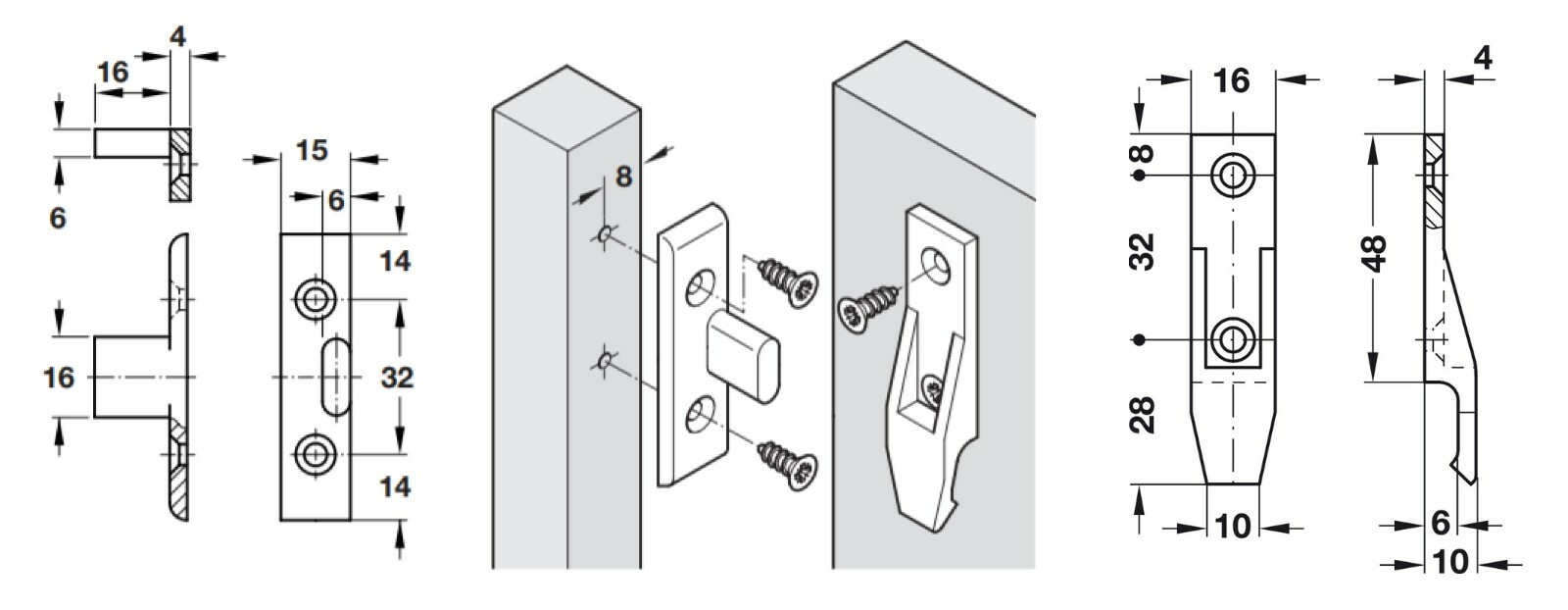 4
16
6
16
15
6
14
32
14
8
16
8
32
28
10
4
48
6
10