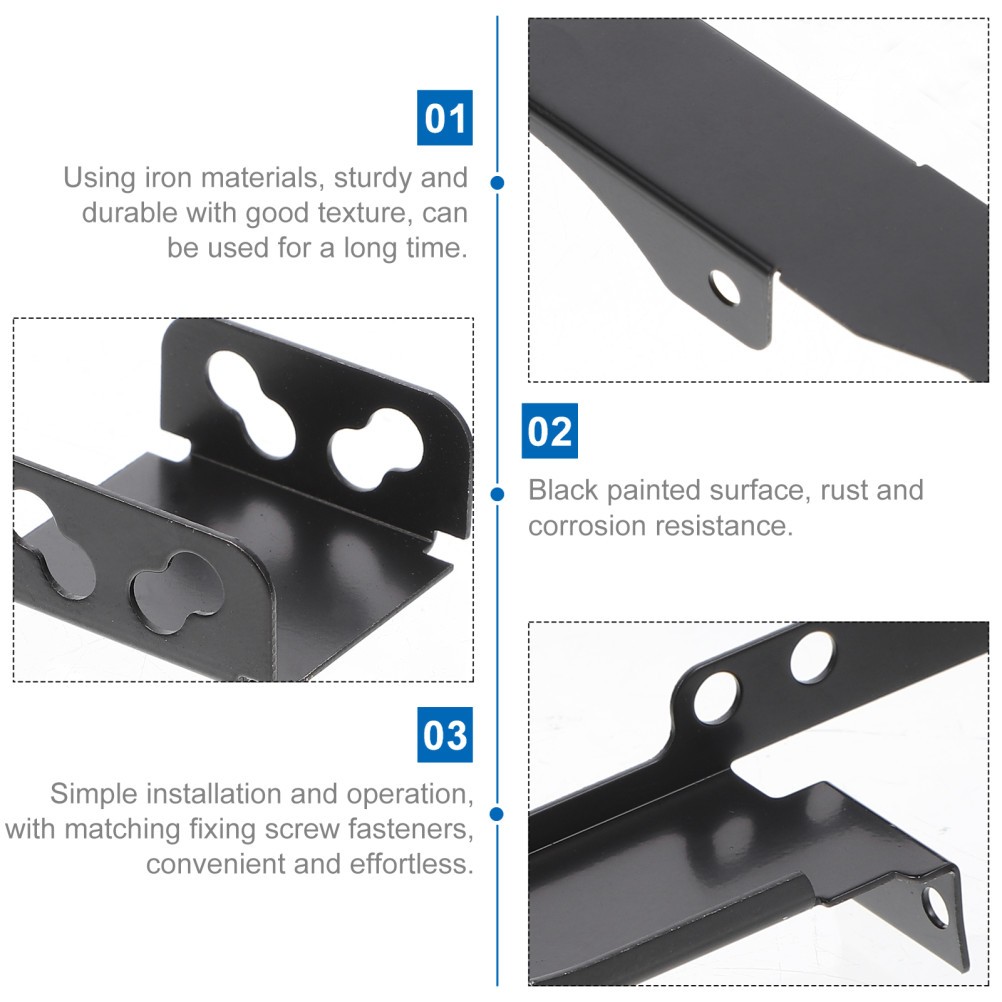 01

Using iron materials, sturdy and durable with good texture, can be used for a long time.

02

Black painted surface, rust and corrosion resistance.

03

Simple installation and operation, with matching fixing screw fasteners, convenient and effortless.