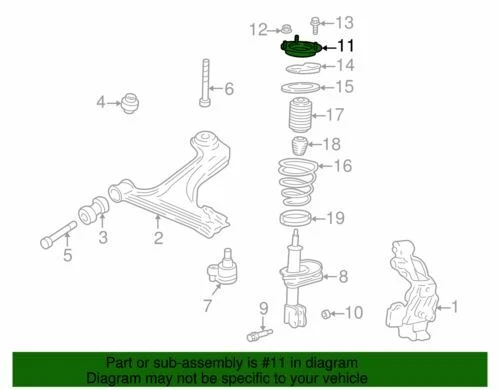 12
13
11
14
15
6
4
17
18
16
19
3
2
5
8
7
9
10
1

Part or sub-assembly is #11 in diagram
Diagram may not be specific to your vehicle