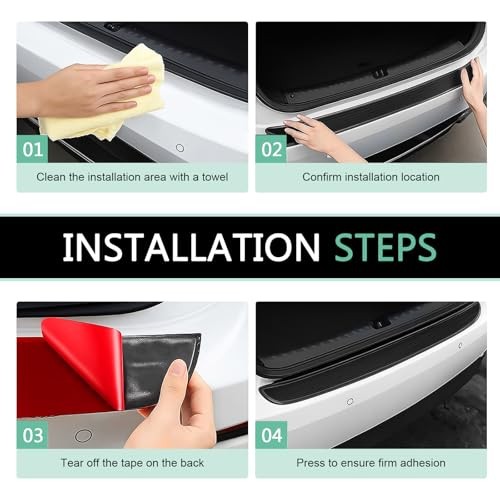 01
Clean the installation area with a towel

02
Confirm installation location

INSTALLATION STEPS

03
Tear off the tape on the back

04
Press to ensure firm adhesion