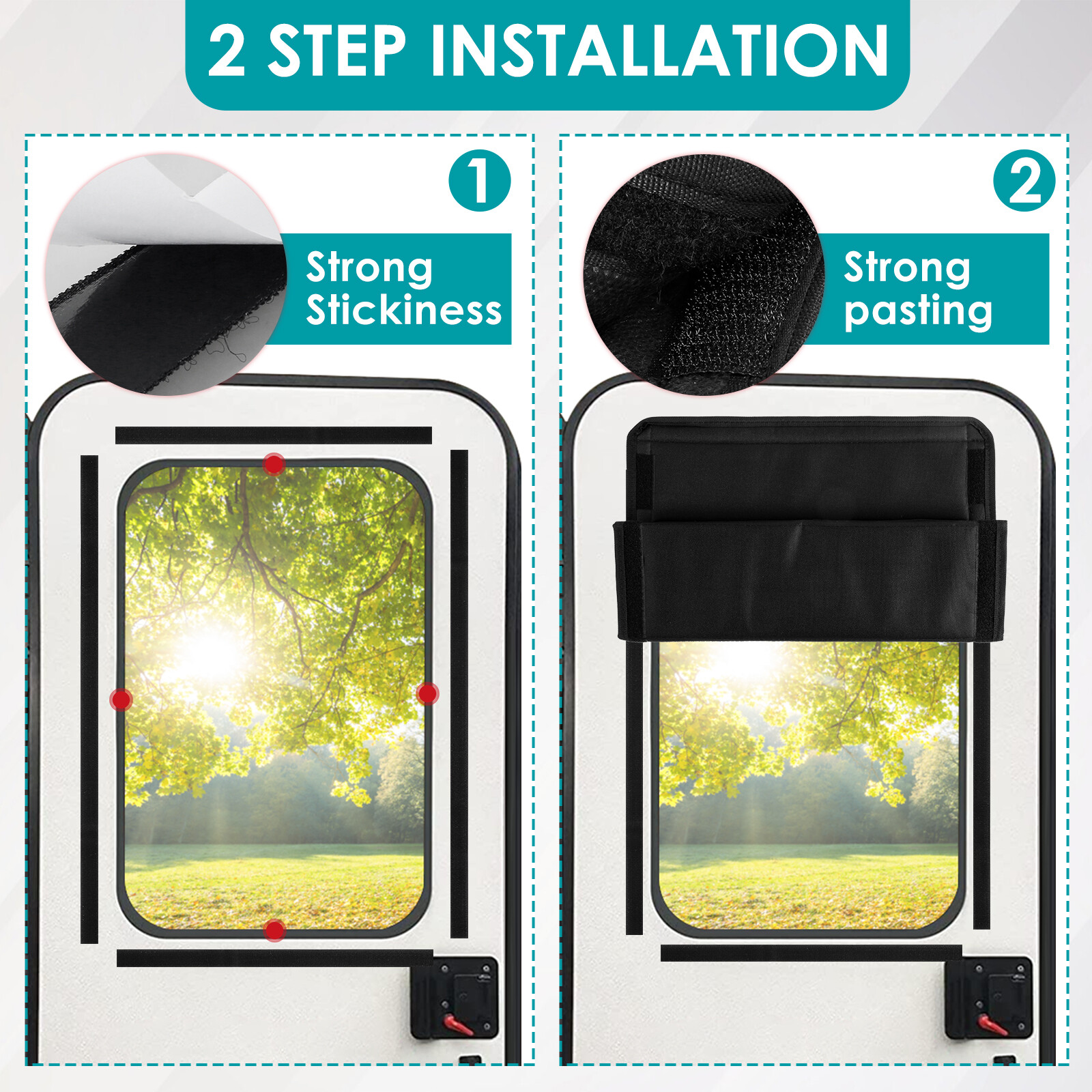 2 STEP INSTALLATION

1

Strong Stickiness

2

Strong pasting