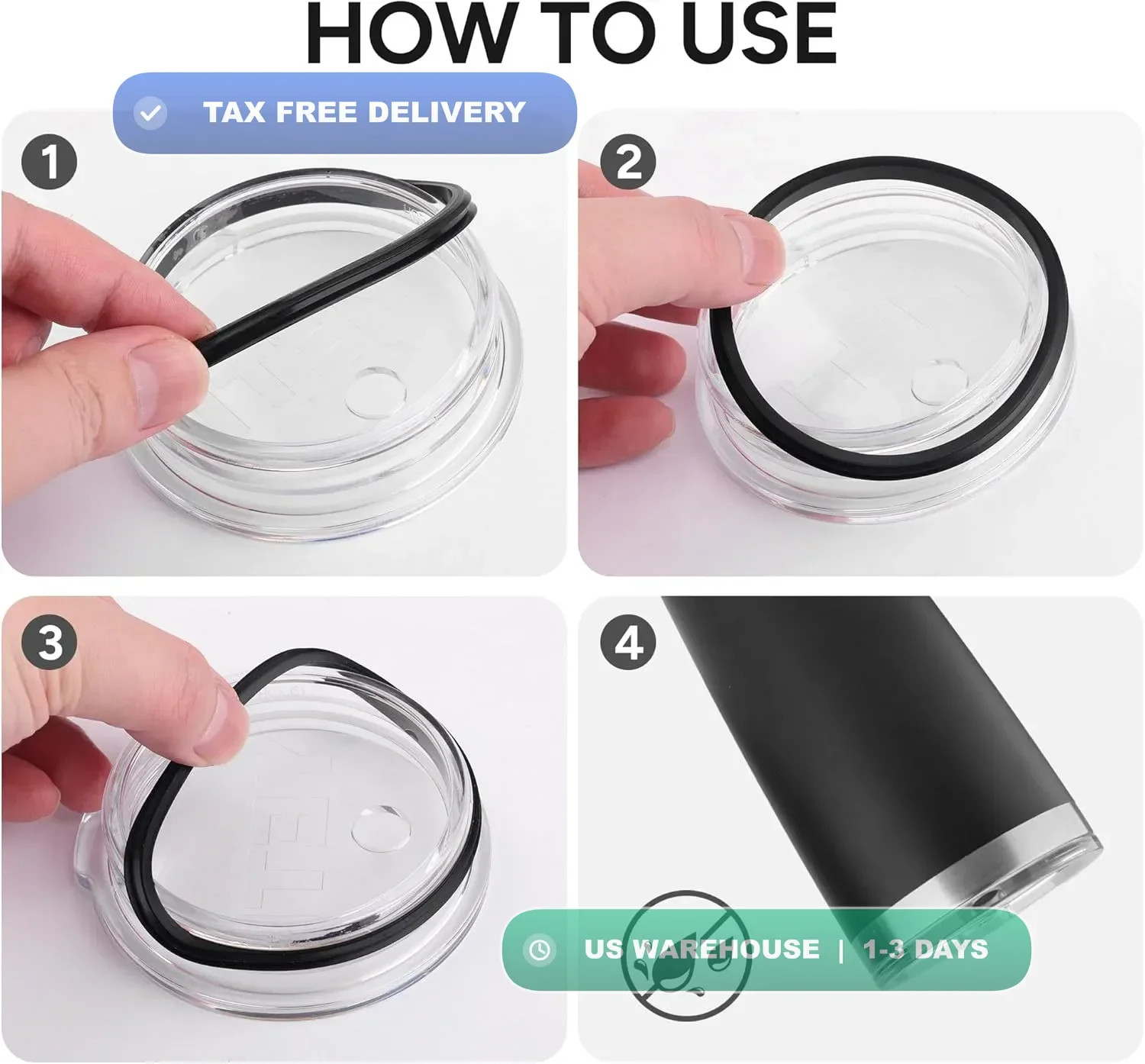 HOW TO USE

TAX FREE DELIVERY

1

2

3

4

US WAREHOUSE | 1-3 DAYS