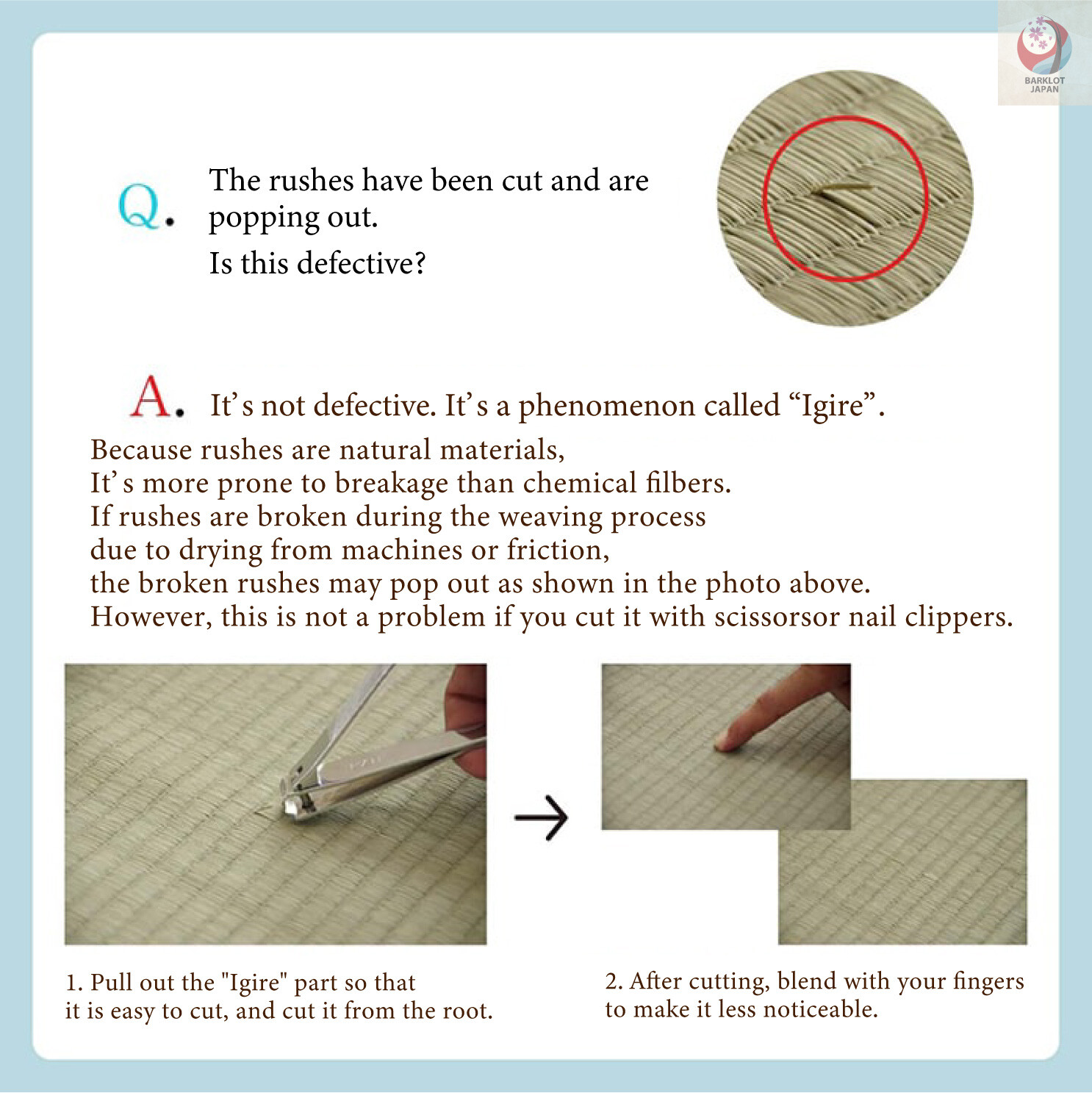 BARKLOT JAPAN

Q. The rushes have been cut and are popping out.
Is this defective?

A. It's not defective. It's a phenomenon called "Igire".
Because rushes are natural materials,
It's more prone to breakage than chemical filbers.
If rushes are broken during the weaving process
due to drying from machines or friction,
the broken rushes may pop out as shown in the photo above.
However, this is not a problem if you cut it with scissorsor nail clippers.

1. Pull out the "Igire" part so that it is easy to cut, and cut it from the root.

2. After cutting, blend with your fingers to make it less noticeable.