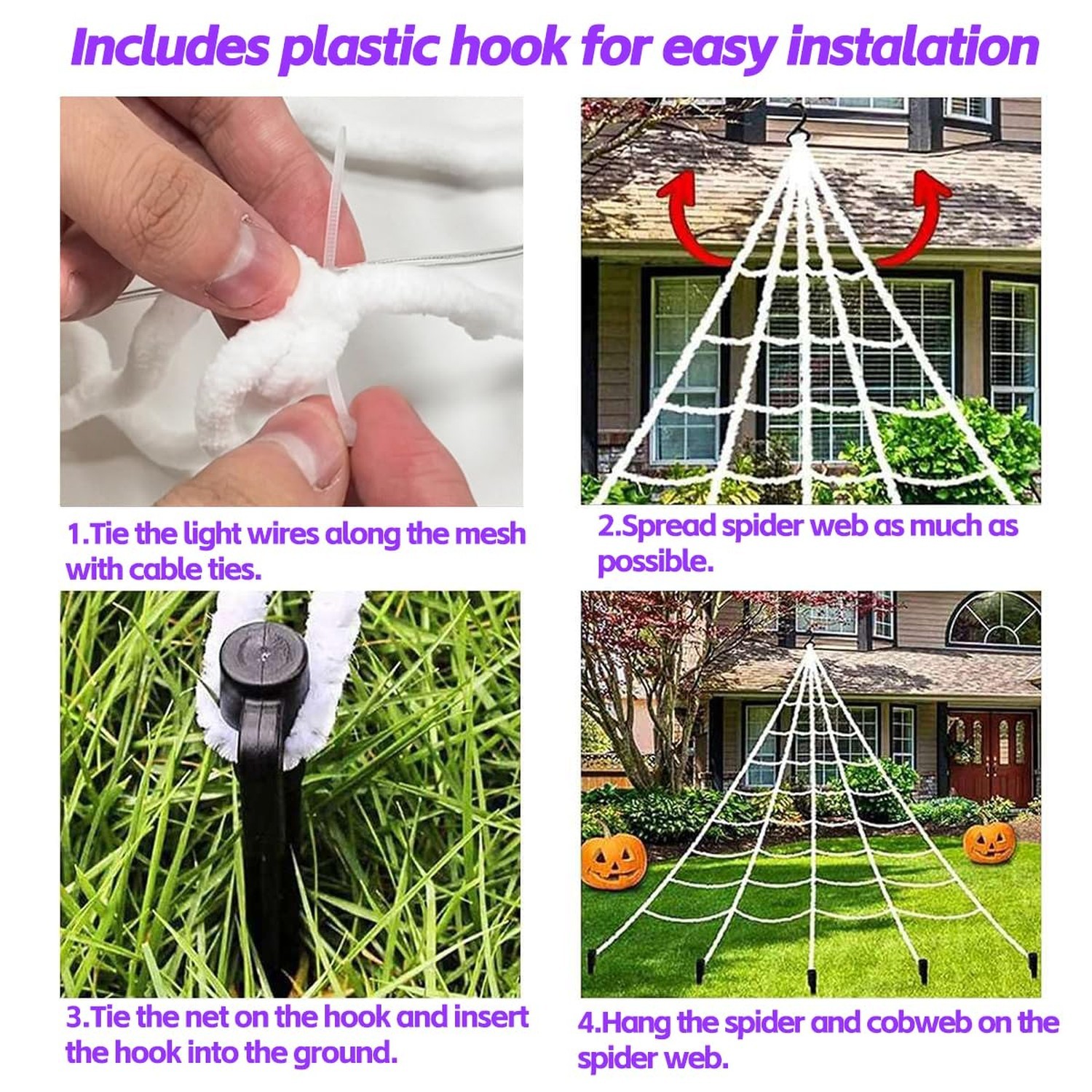 Includes plastic hook for easy instalation

1.Tie the light wires along the mesh with cable ties.

2.Spread spider web as much as possible.

3.Tie the net on the hook and insert the hook into the ground.

4.Hang the spider and cobweb on the spider web.