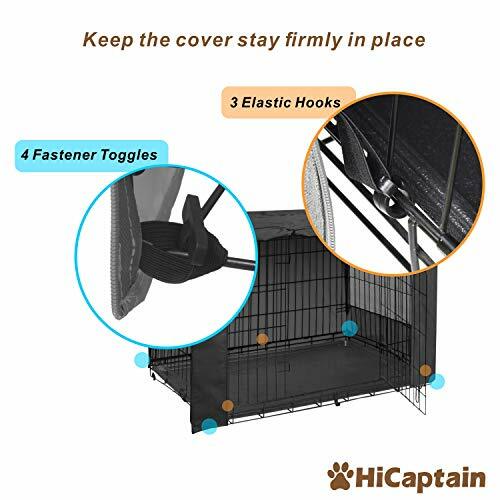 Keep the cover stay firmly in place

3 Elastic Hooks

4 Fastener Toggles

HiCaptain