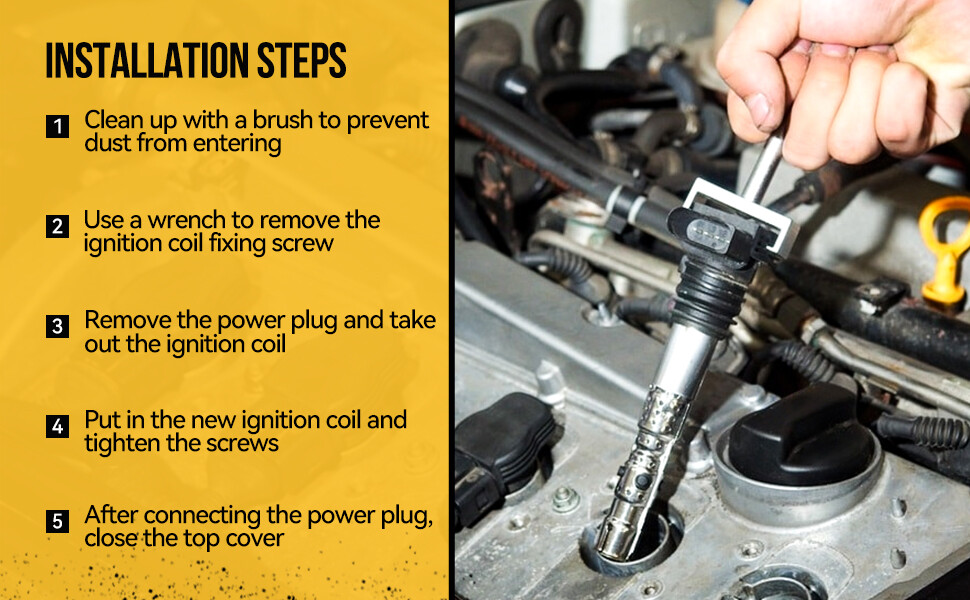 INSTALLATION STEPS

1 Clean up with a brush to prevent dust from entering

2 Use a wrench to remove the ignition coil fixing screw

3 Remove the power plug and take out the ignition coil

4 Put in the new ignition coil and tighten the screws

5 After connecting the power plug, close the top cover