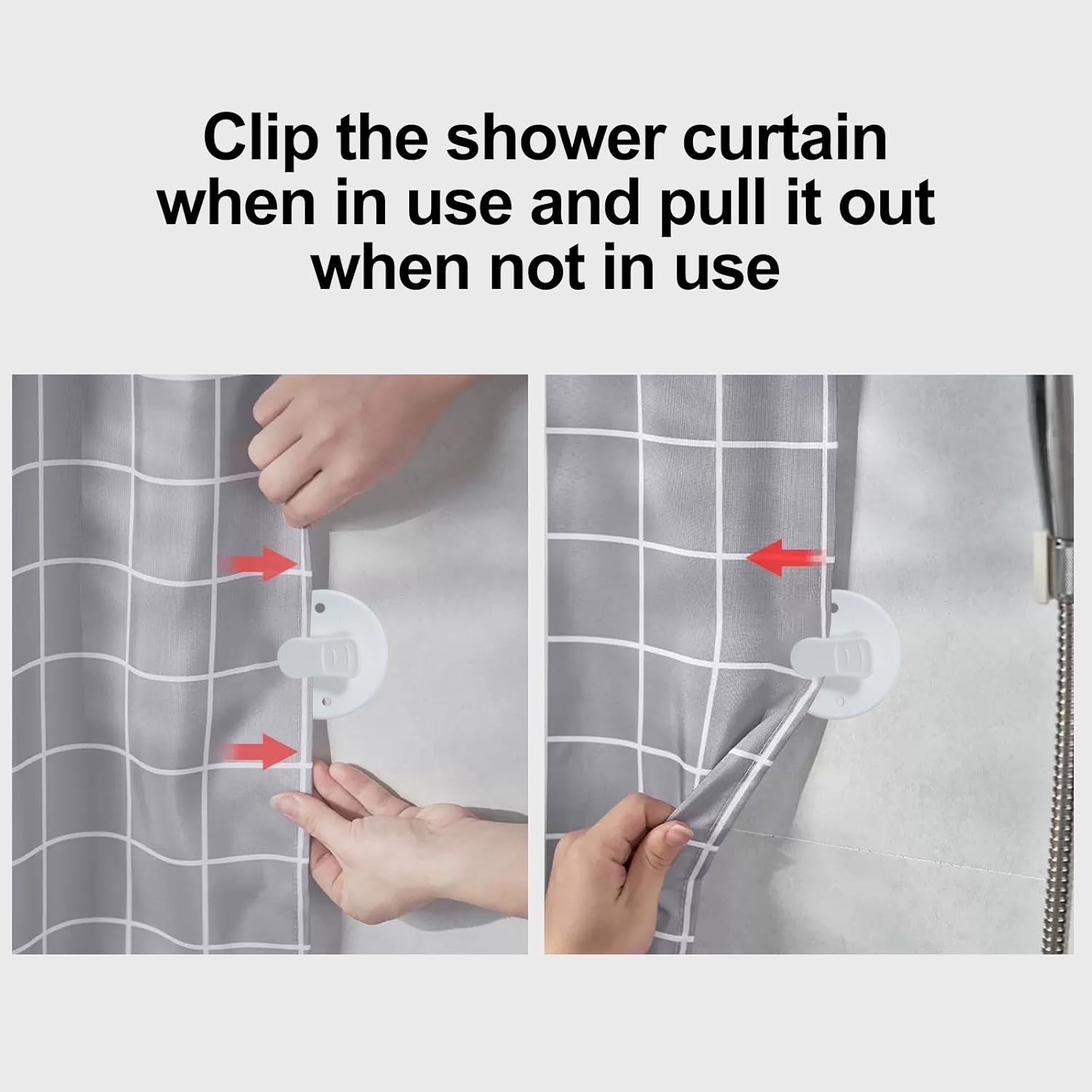 Clip the shower curtain when in use and pull it out when not in use