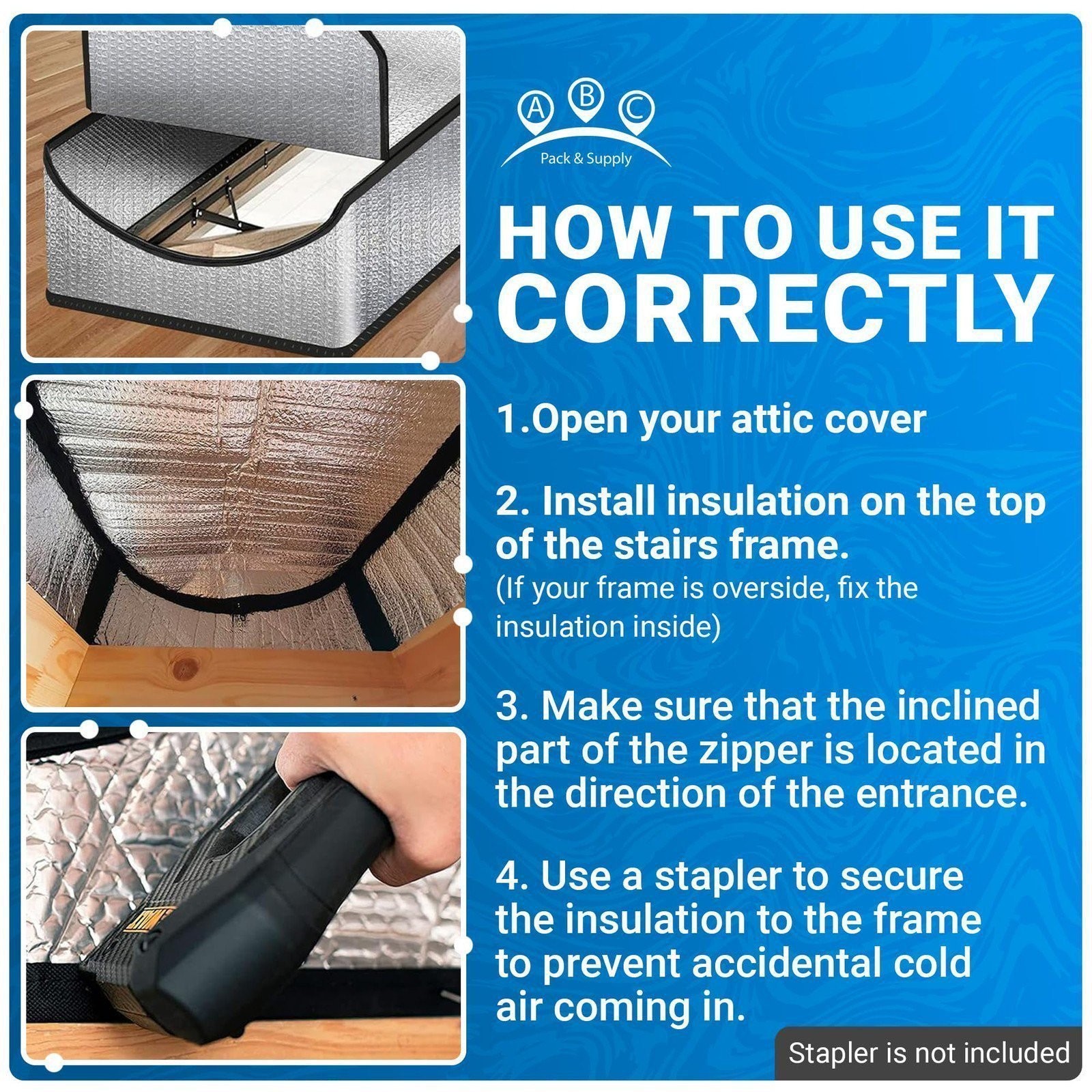 A B C
Pack & Supply

HOW TO USE IT CORRECTLY

1.Open your attic cover

2. Install insulation on the top of the stairs frame.
(If your frame is overside, fix the insulation inside)

3. Make sure that the inclined part of the zipper is located in the direction of the entrance.

4. Use a stapler to secure the insulation to the frame to prevent accidental cold air coming in.

Stapler is not included