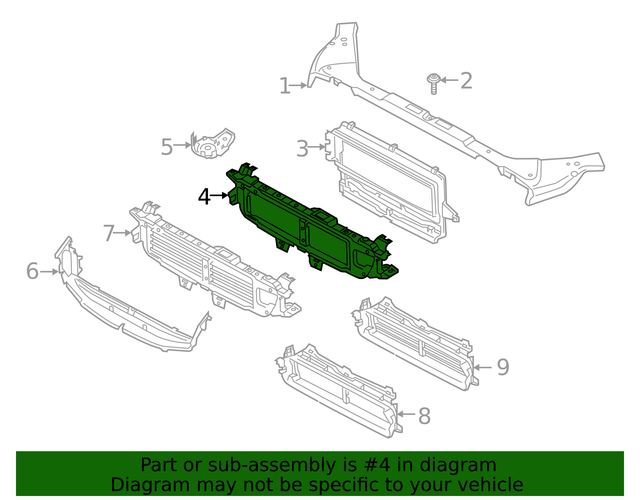 1
2
5
3
4
7
6
9
8

Part or sub-assembly is #4 in diagram
Diagram may not be specific to your vehicle