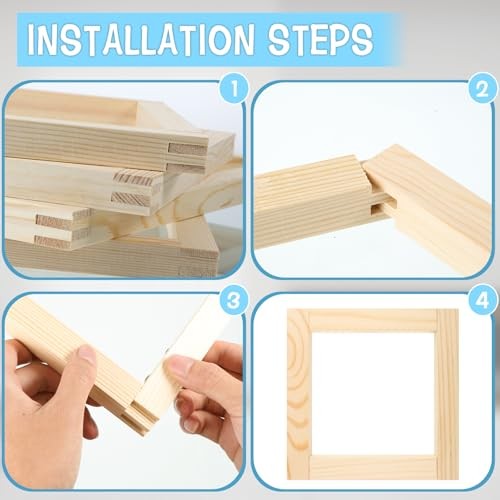 INSTALLATION STEPS

1

2

3

4