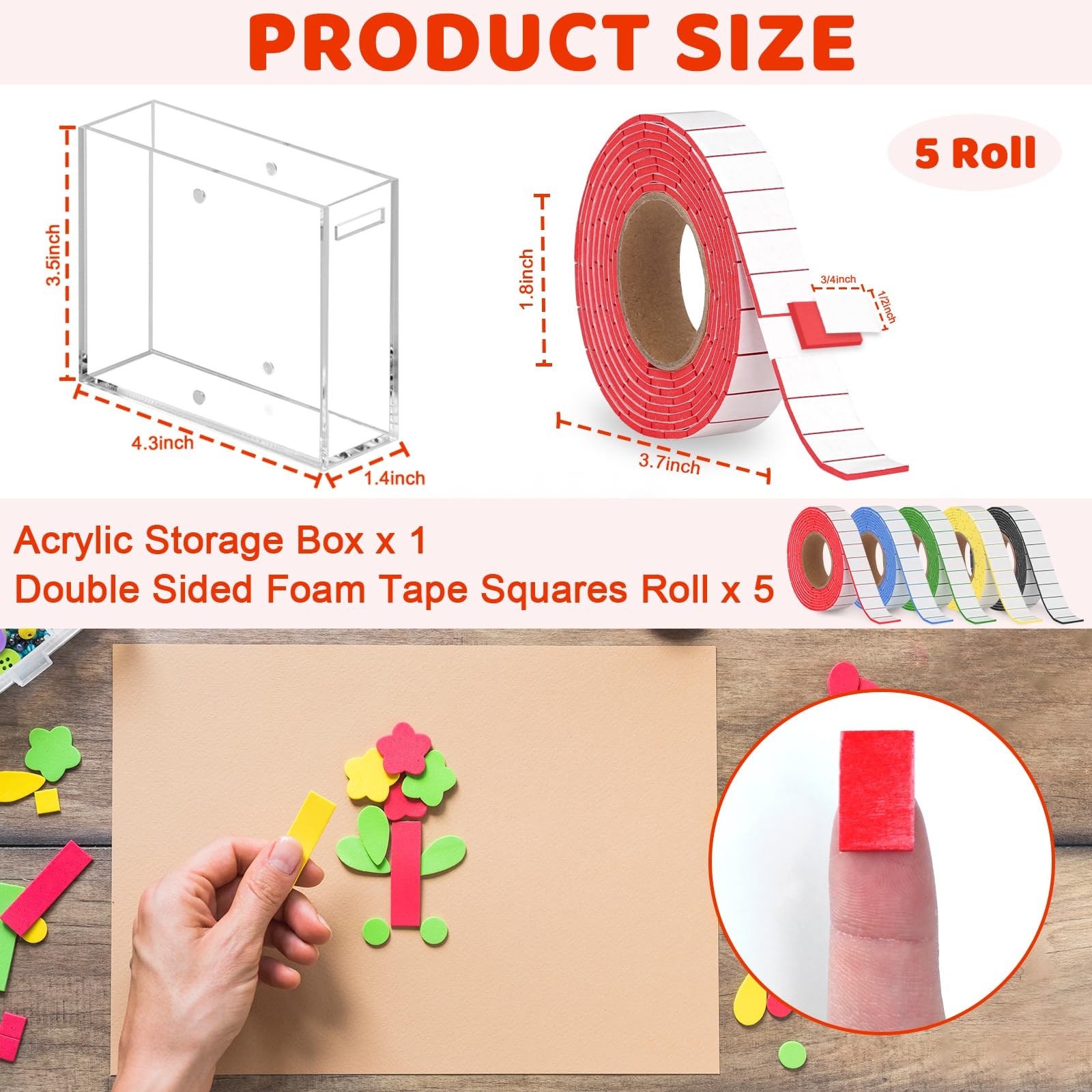 PRODUCT SIZE

3.5inch

4.3inch

1.4inch

5 Roll

1.8inch

3/4inch

1/2inch

3.7inch

Acrylic Storage Box x 1
Double Sided Foam Tape Squares Roll x 5