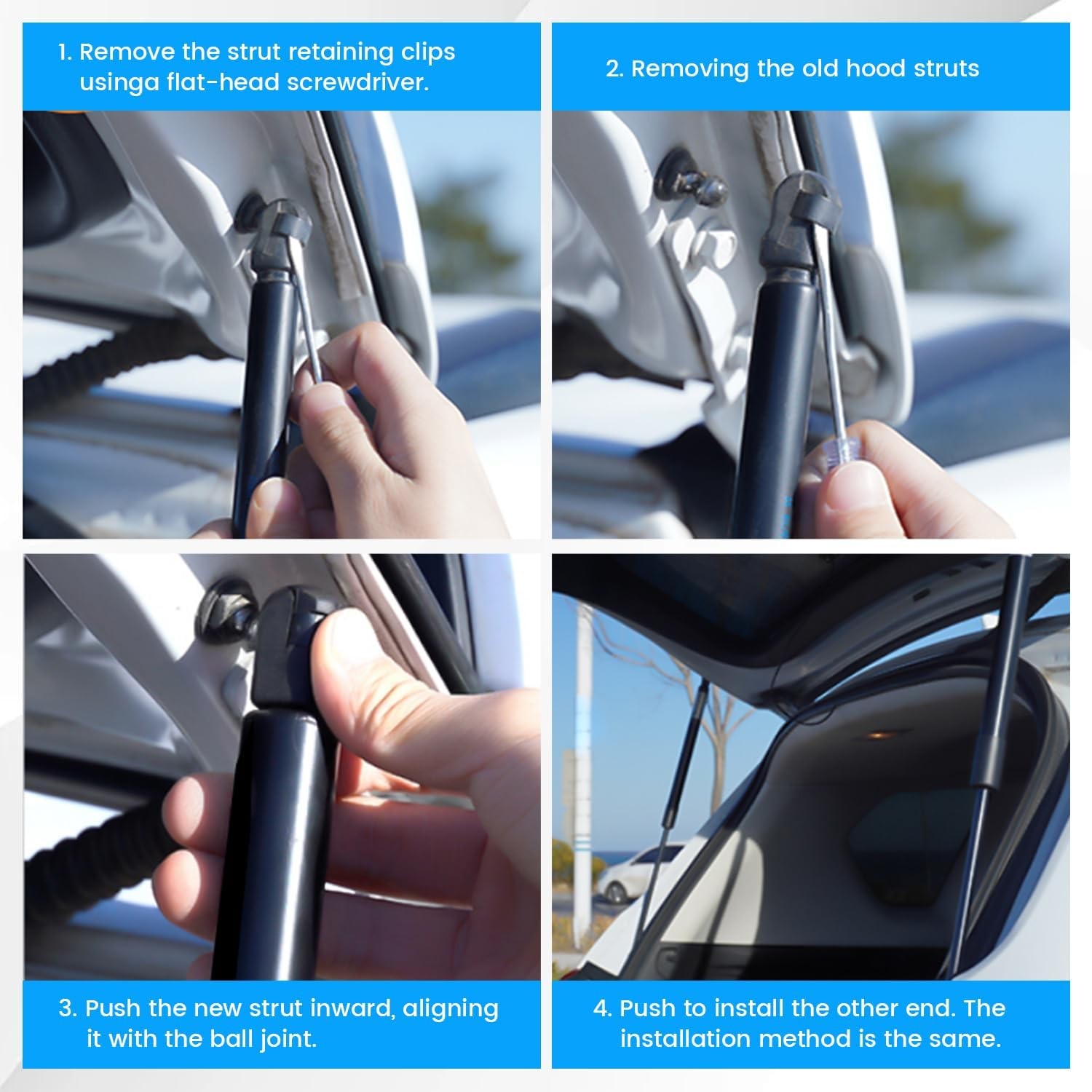 1. Remove the strut retaining clips usinga flat-head screwdriver.

2. Removing the old hood struts

3. Push the new strut inward, aligning it with the ball joint.

4. Push to install the other end. The installation method is the same.