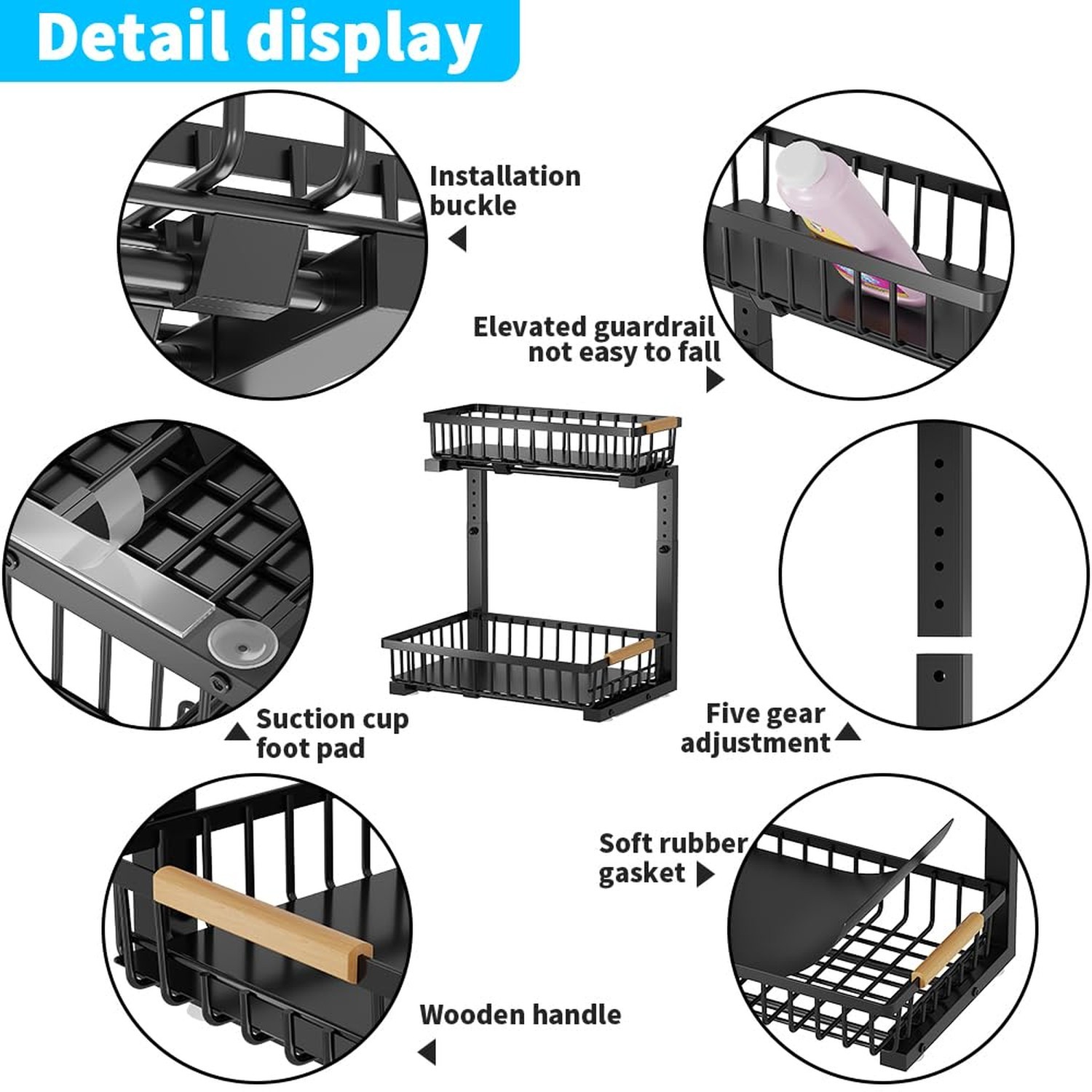 Detail display

Installation buckle

Elevated guardrail not easy to fall

Suction cup foot pad

Five gear adjustment

Soft rubber gasket

Wooden handle