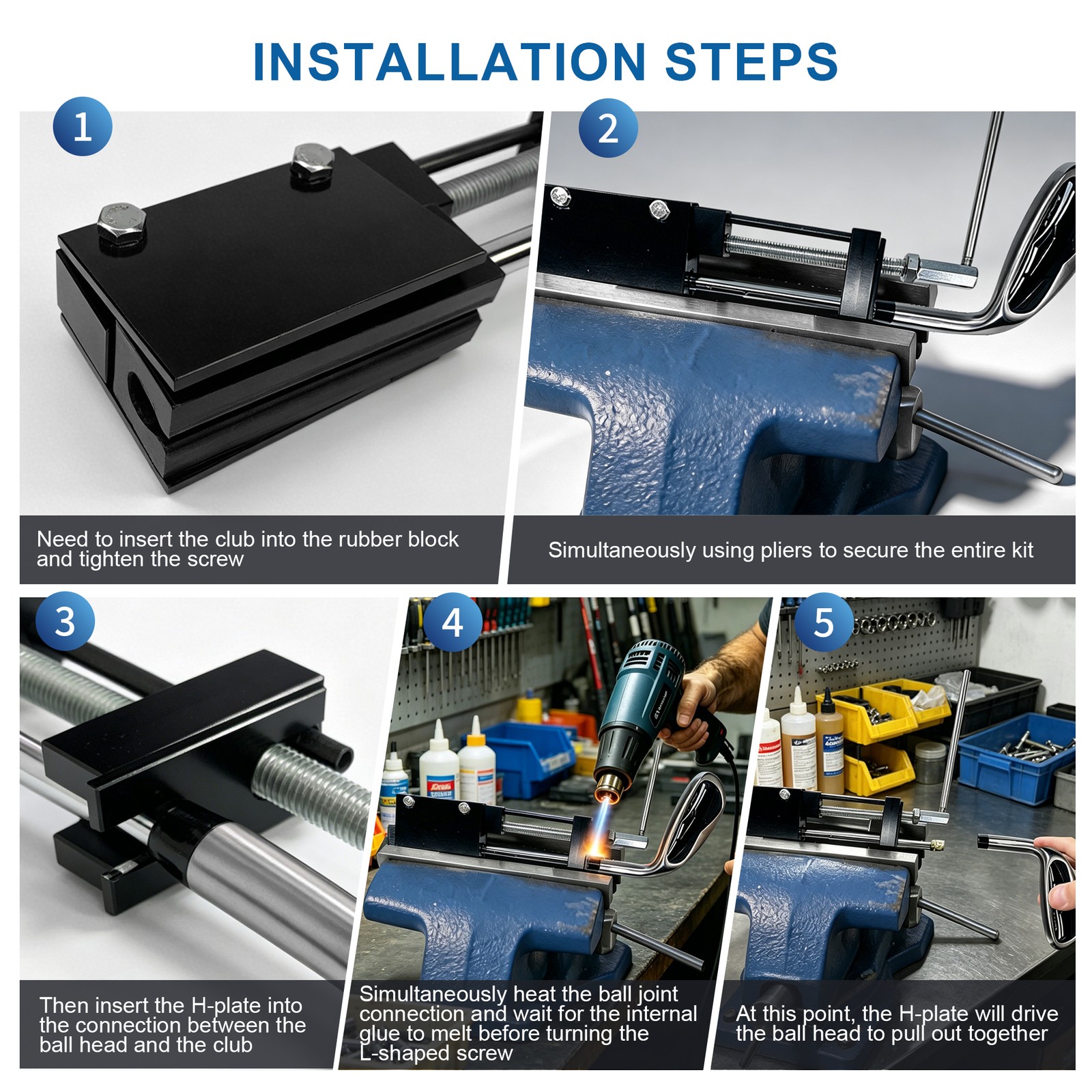 INSTALLATION STEPS

1

Need to insert the club into the rubber block and tighten the screw

2

Simultaneously using pliers to secure the entire kit

3

Then insert the H-plate into the connection between the ball head and the club

4

Simultaneously heat the ball joint connection and wait for the internal glue to melt before turning the L-shaped screw

5

At this point, the H-plate will drive the ball head to pull out together