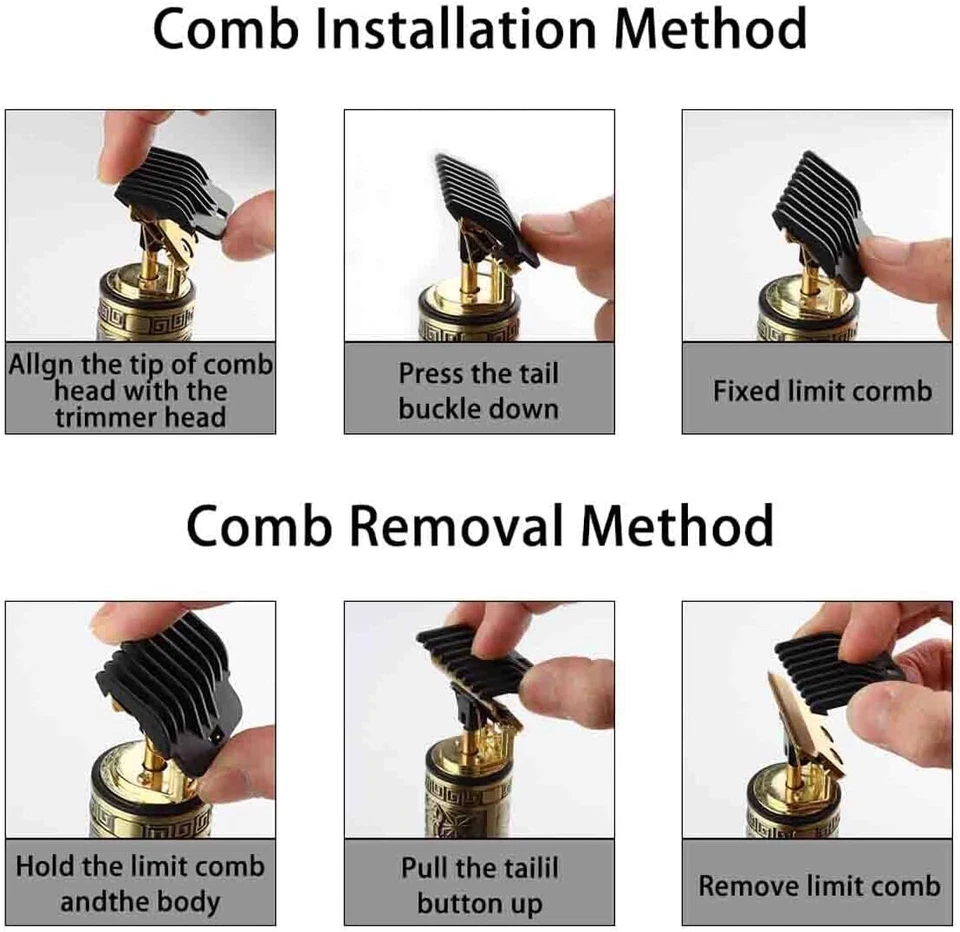 Comb Installation Method

Allgn the tip of comb head with the trimmer head

Press the tail buckle down

Fixed limit cormb

Comb Removal Method

Hold the limit comb andthe body

Pull the tailil button up

Remove limit comb