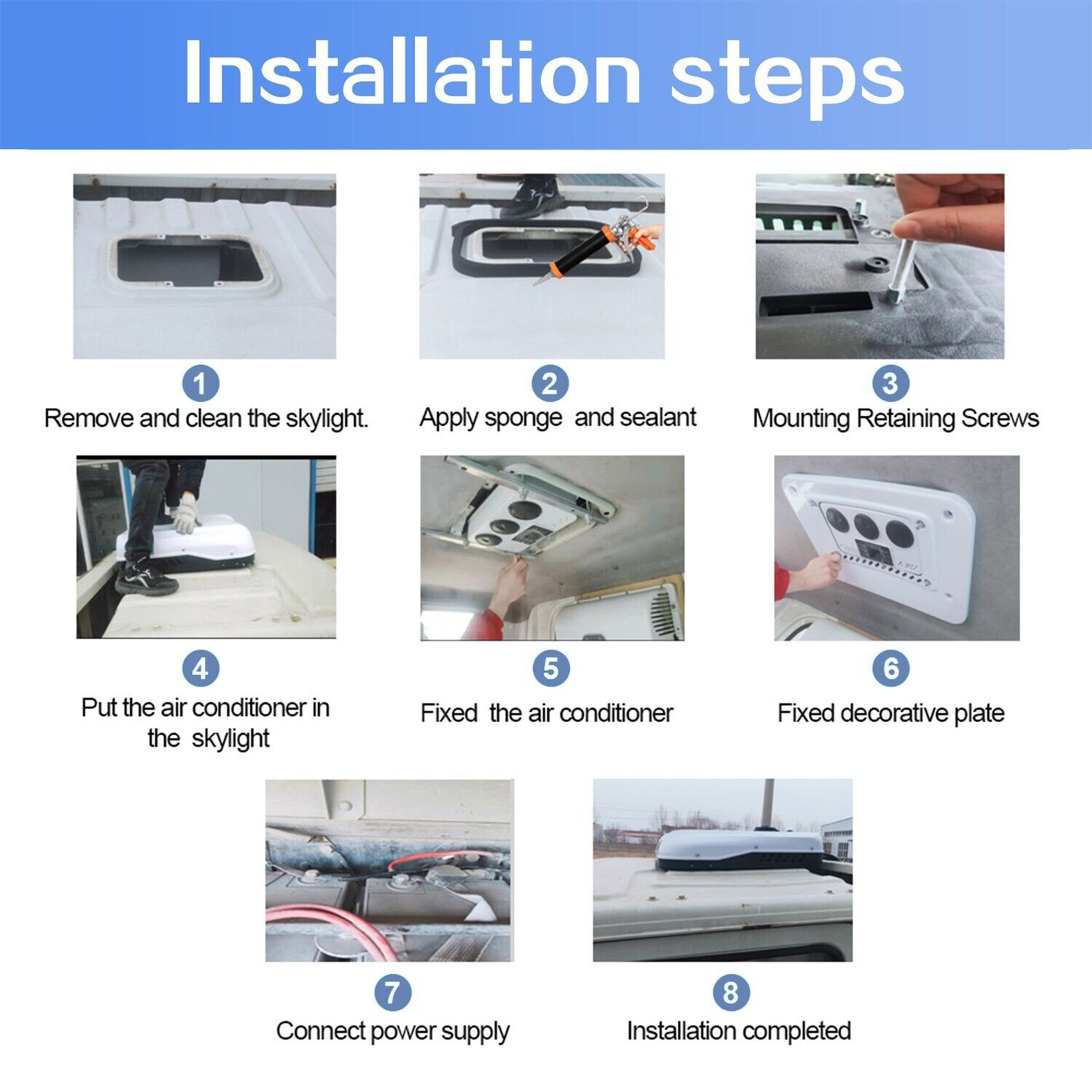 Installation steps

1
Remove and clean the skylight.

2
Apply sponge and sealant

3
Mounting Retaining Screws

4
Put the air conditioner in the skylight

5
Fixed the air conditioner

6
Fixed decorative plate

7
Connect power supply

8
Installation completed