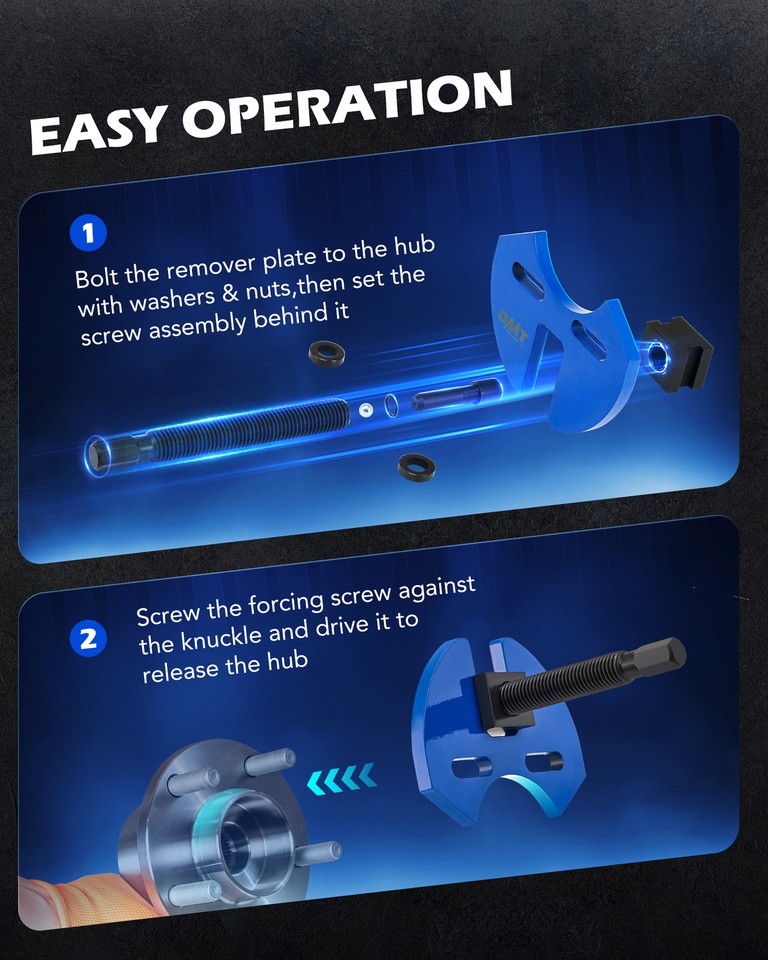 EASY OPERATION

1
Bolt the remover plate to the hub with washers & nuts,then set the screw assembly behind it

OMT

2
Screw the forcing screw against the knuckle and drive it to release the hub