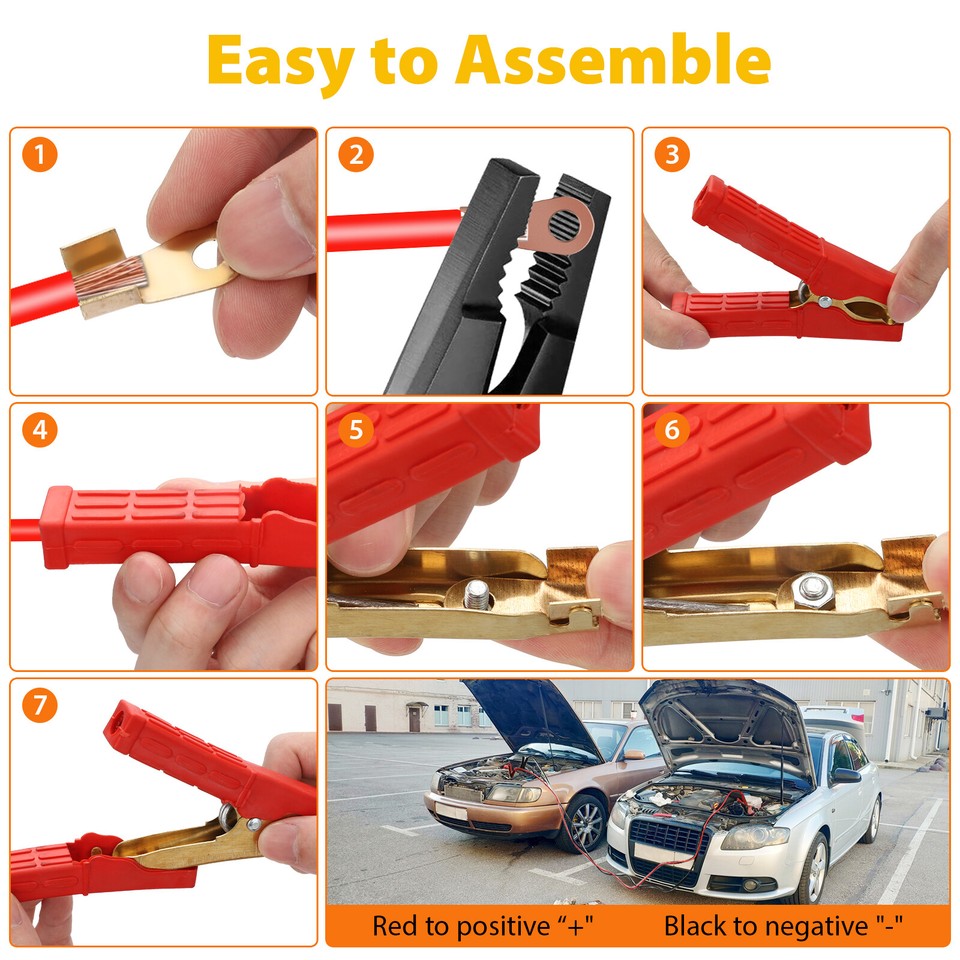 Easy to Assemble

1

2

3

4

5

6

7

Red to positive “+"

Black to negative "-"