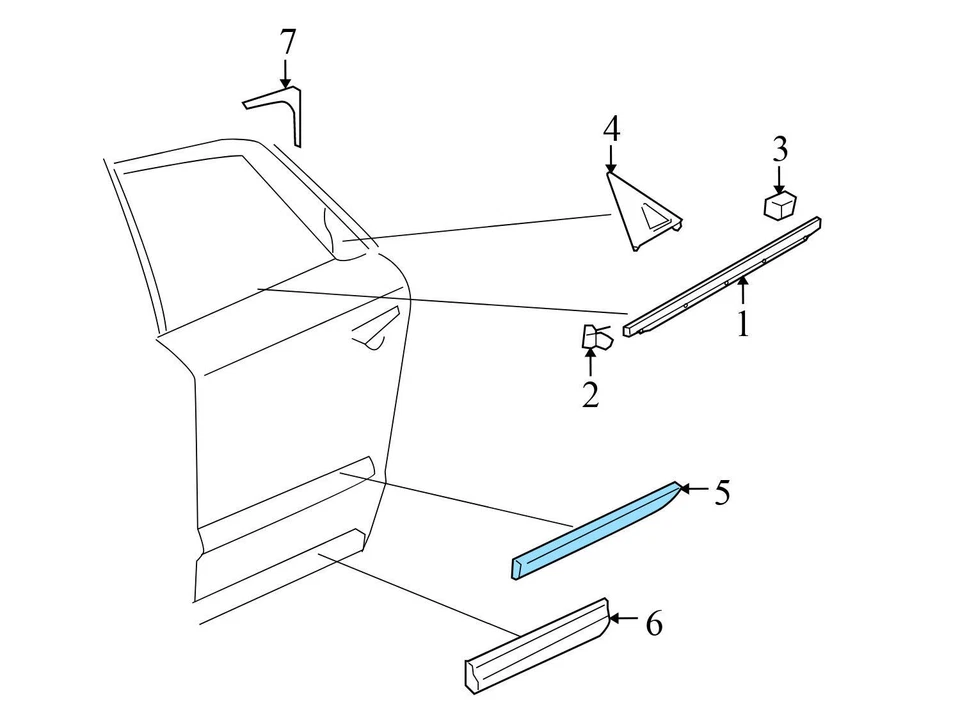 7
4
3
1
2
5
6