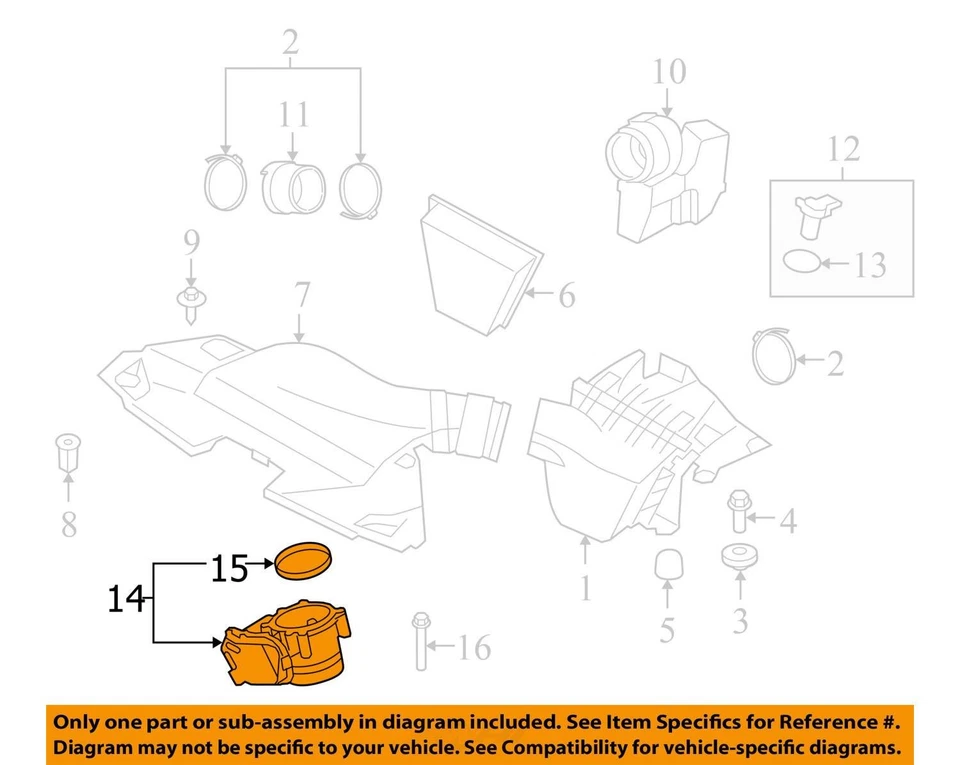 2

11

10

12

13

9

7

6

2

8

4

15

14

1

5

3

16

Only one part or sub-assembly in diagram included. See Item Specifics for Reference #.
Diagram may not be specific to your vehicle. See Compatibility for vehicle-specific diagrams.