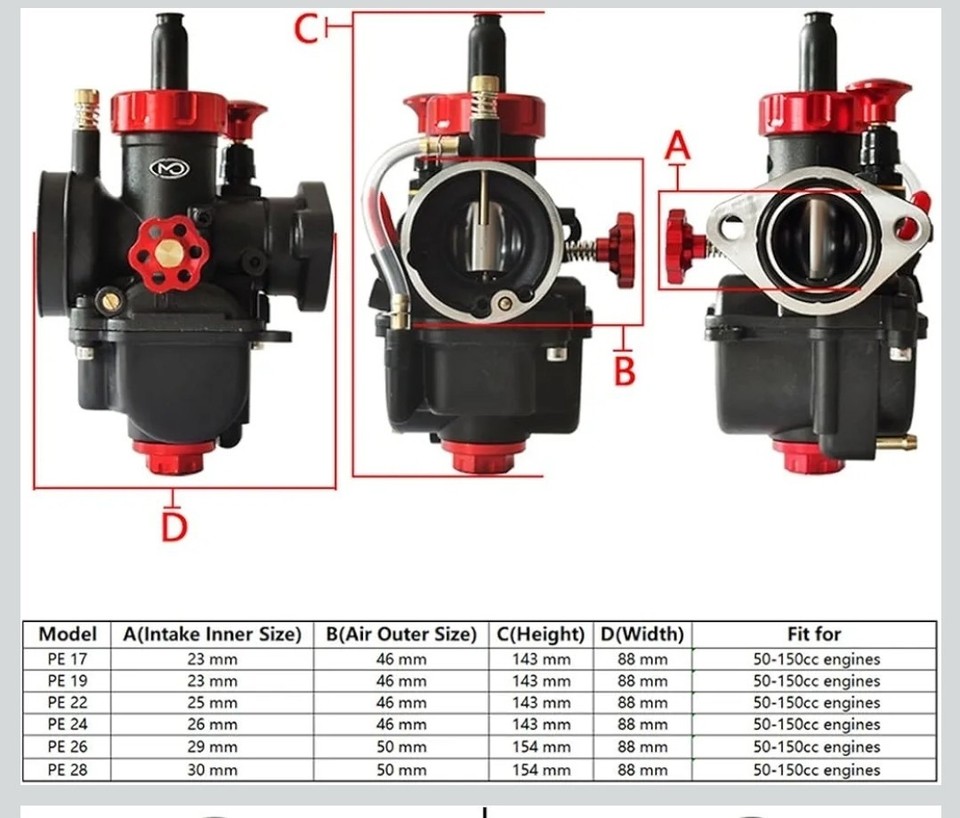 C

A

B

D

| Model | A(Intake Inner Size) | B(Air Outer Size) | C(Height) | D(Width) | Fit for |
|---|---|---|---|---|---|
| PE 17 | 23 mm | 46 mm | 143 mm | 88 mm | 50-150cc engines |
| PE 19 | 23 mm | 46 mm | 143 mm | 88 mm | 50-150cc engines |
| PE 22 | 25 mm | 46 mm | 143 mm | 88 mm | 50-150cc engines |
| PE 24 | 26 mm | 46 mm | 143 mm | 88 mm | 50-150cc engines |
| PE 26 | 29 mm | 50 mm | 154 mm | 88 mm | 50-150cc engines |
| PE 28 | 30 mm | 50 mm | 154 mm | 88 mm | 50-150cc engines |