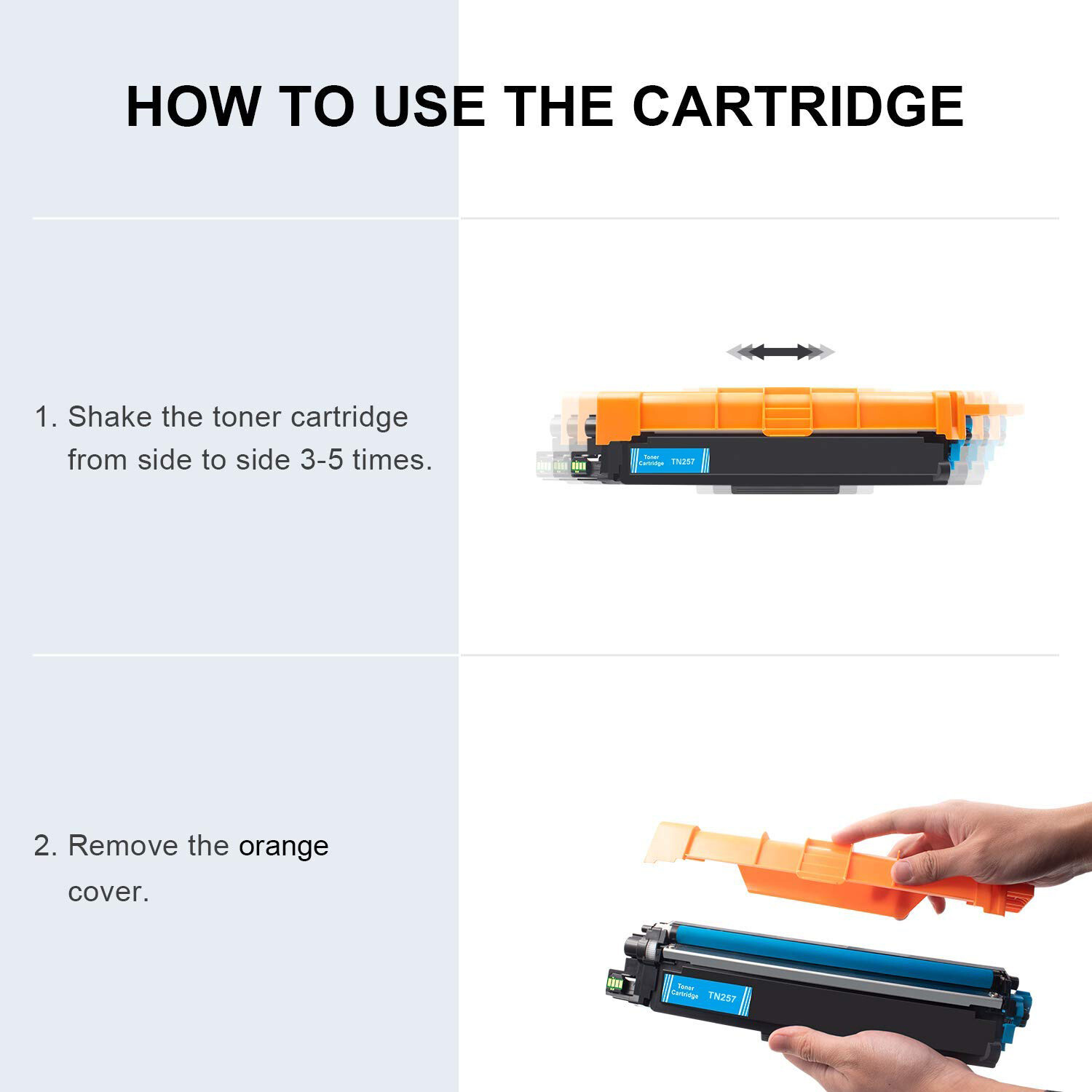 HOW TO USE THE CARTRIDGE

1. Shake the toner cartridge from side to side 3-5 times.

Toner Cartridge TN257

2. Remove the orange cover.

Toner Cartridge TN257