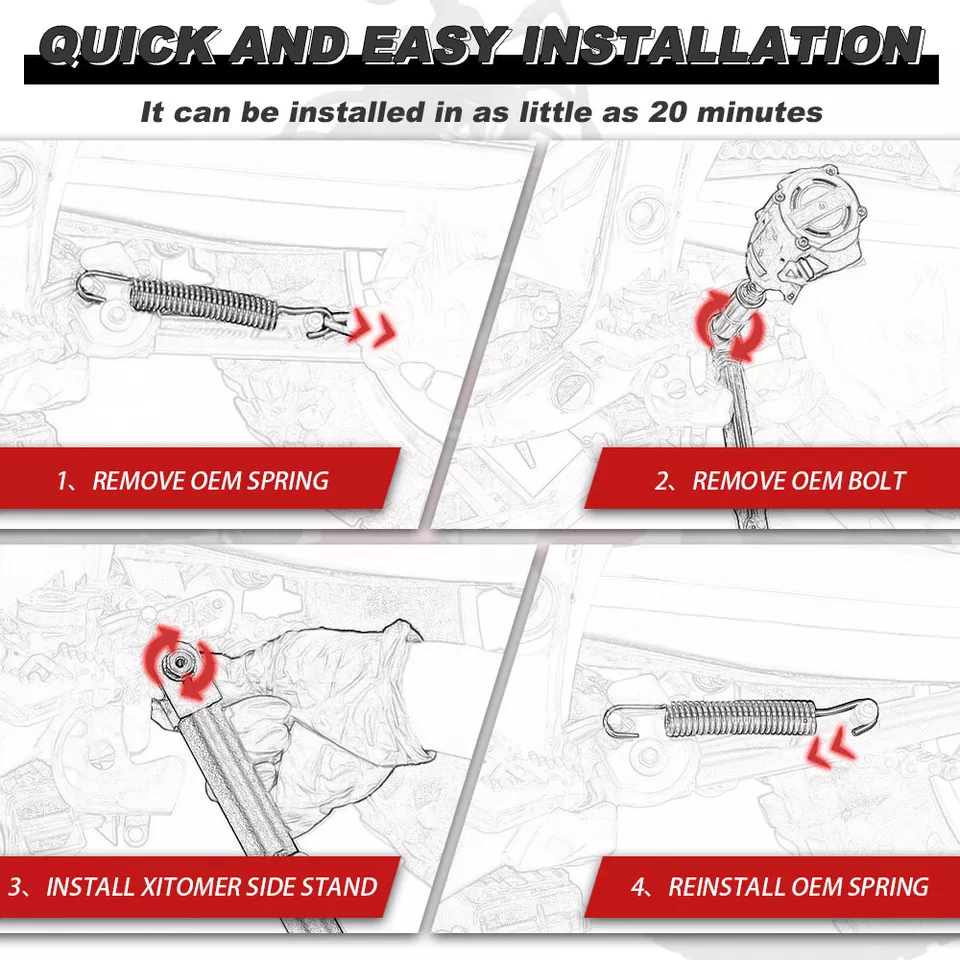 QUICK AND EASY INSTALLATION

It can be installed in as little as 20 minutes

1、REMOVE OEM SPRING

2、REMOVE OEM BOLT

3、INSTALL XITOMER SIDE STAND

4、REINSTALL OEM SPRING