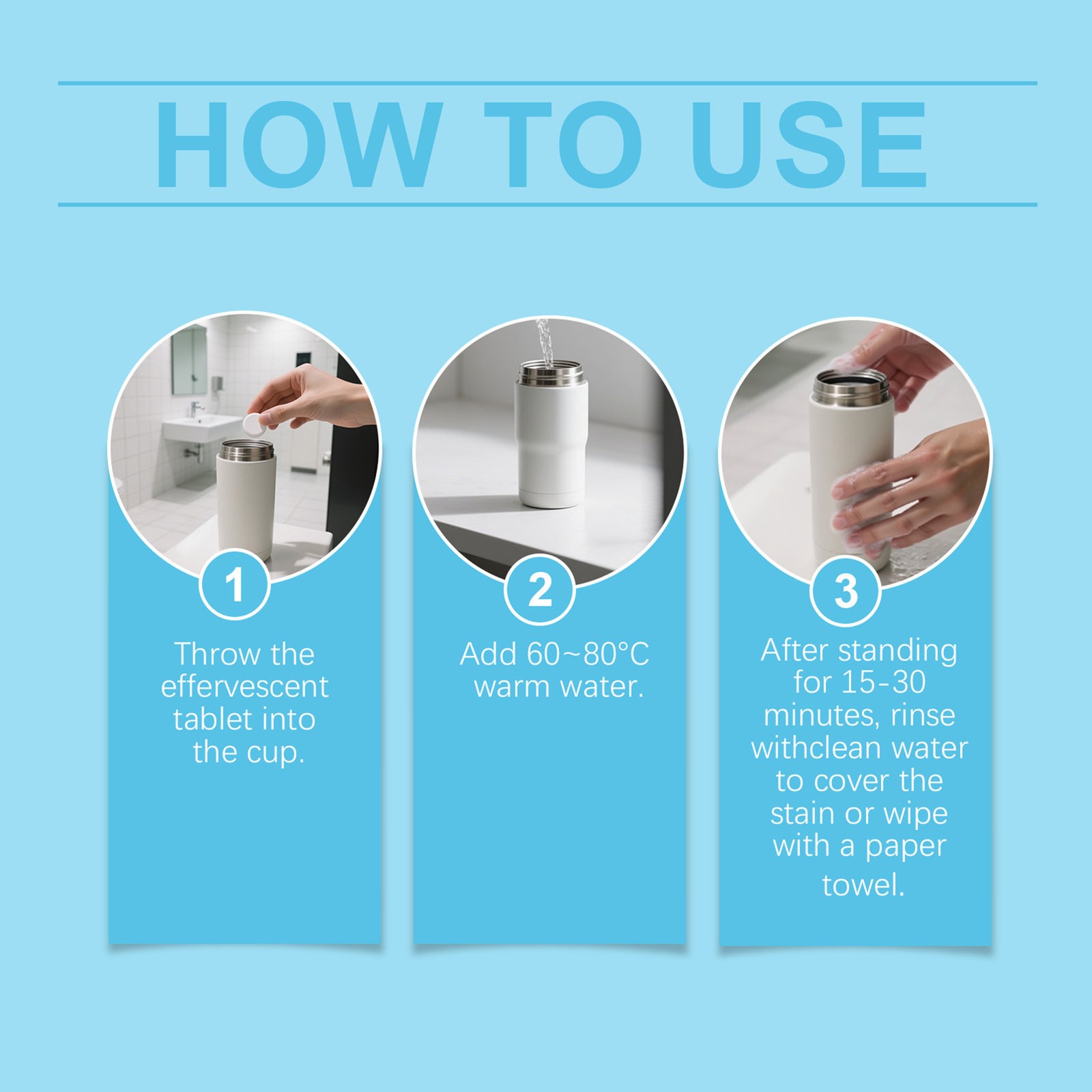 HOW TO USE

1
Throw the effervescent tablet into the cup.

2
Add 60~80°C warm water.

3
After standing for 15-30 minutes, rinse withclean water to cover the stain or wipe with a paper towel.