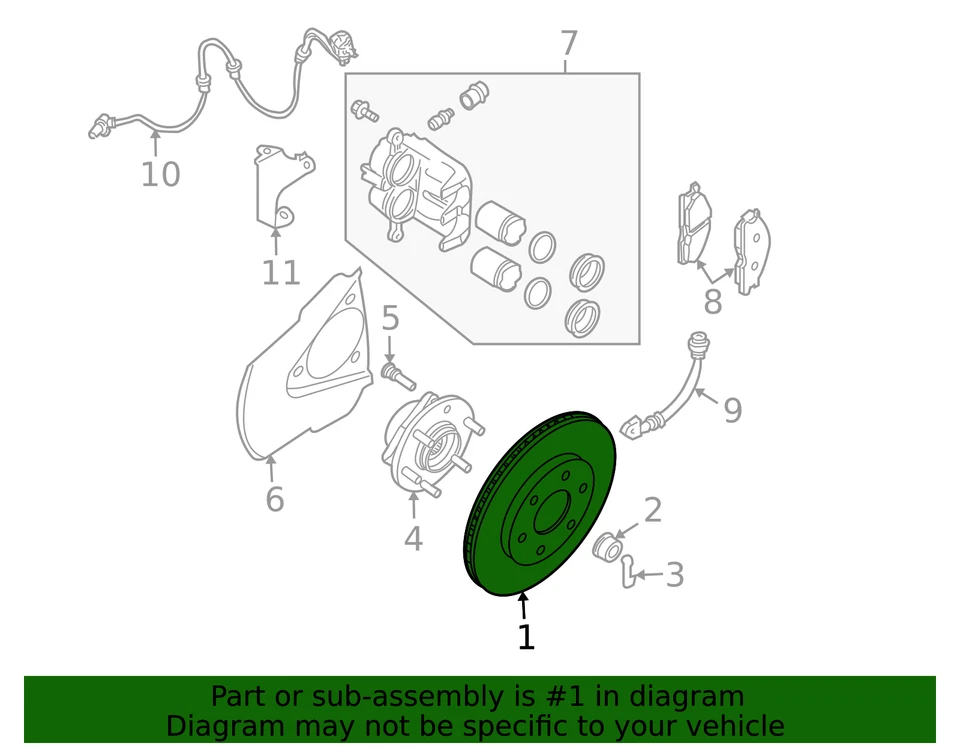 7
10
11
8
5
9
6
4
2
3
1

Part or sub-assembly is #1 in diagram
Diagram may not be specific to your vehicle