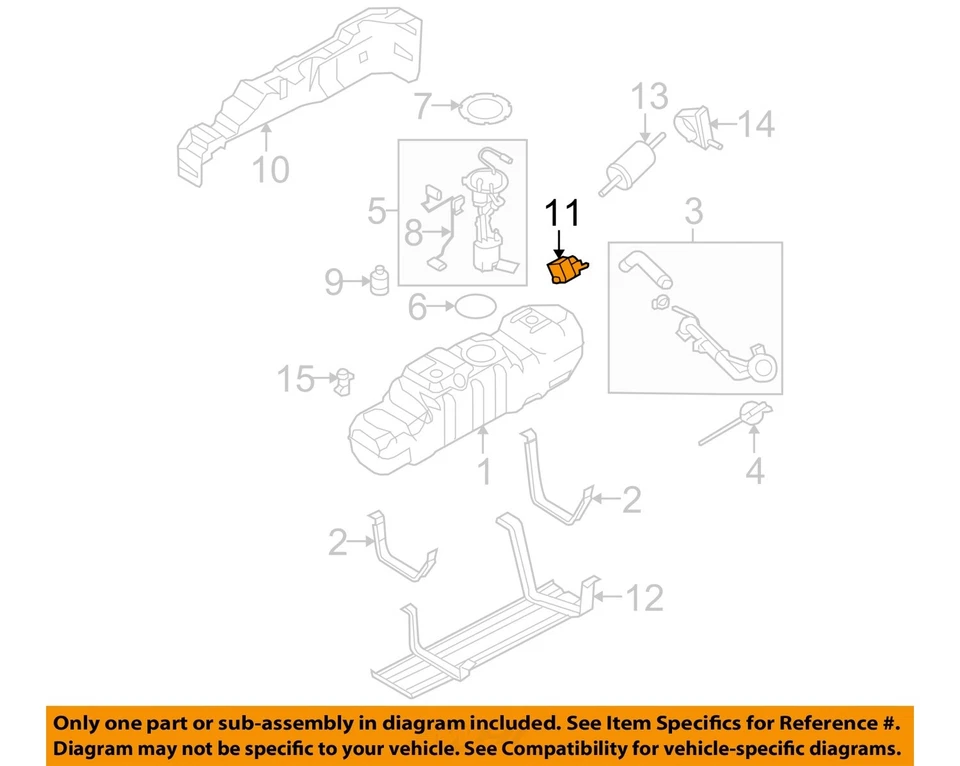 10
7
13
14
5
8
11
3
9
6
15
1
4
2
2
12

Only one part or sub-assembly in diagram included. See Item Specifics for Reference #.
Diagram may not be specific to your vehicle. See Compatibility for vehicle-specific diagrams.