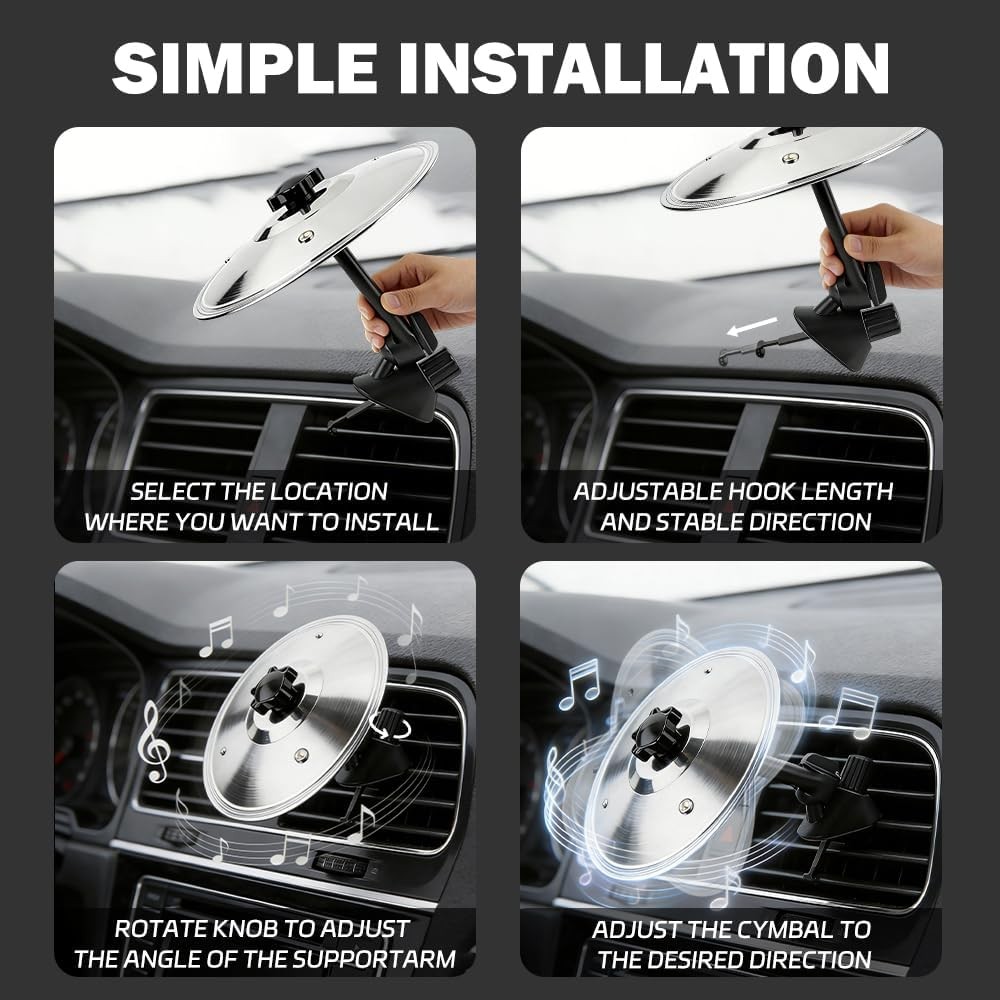 SIMPLE INSTALLATION

SELECT THE LOCATION WHERE YOU WANT TO INSTALL

ADJUSTABLE HOOK LENGTH AND STABLE DIRECTION

ROTATE KNOB TO ADJUST THE ANGLE OF THE SUPPORTARM

ADJUST THE CYMBAL TO THE DESIRED DIRECTION