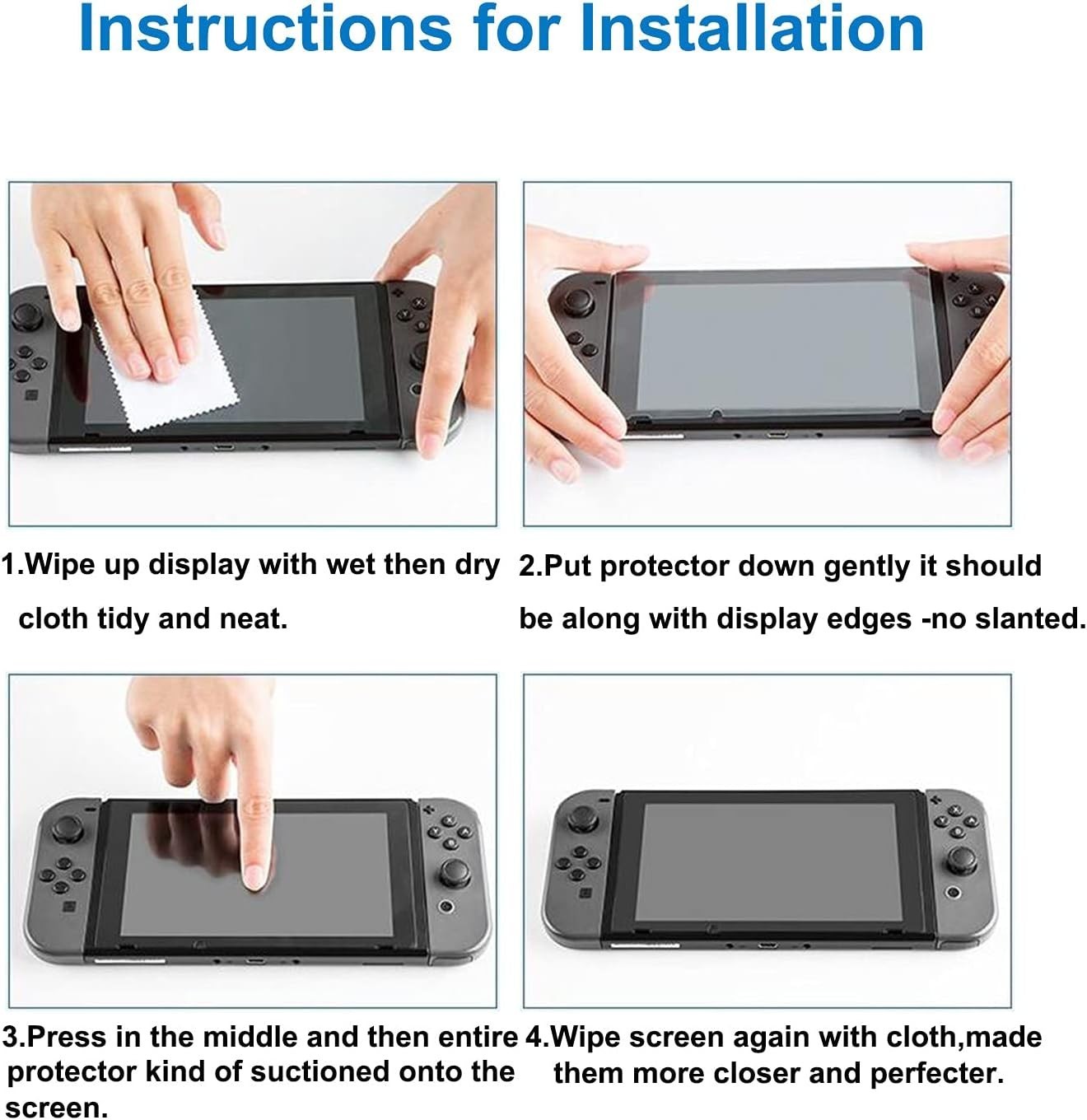 Instructions for Installation

1.Wipe up display with wet then dry cloth tidy and neat.

2.Put protector down gently it should be along with display edges -no slanted.

3.Press in the middle and then entire protector kind of suctioned onto the screen.

4.Wipe screen again with cloth,made them more closer and perfecter.