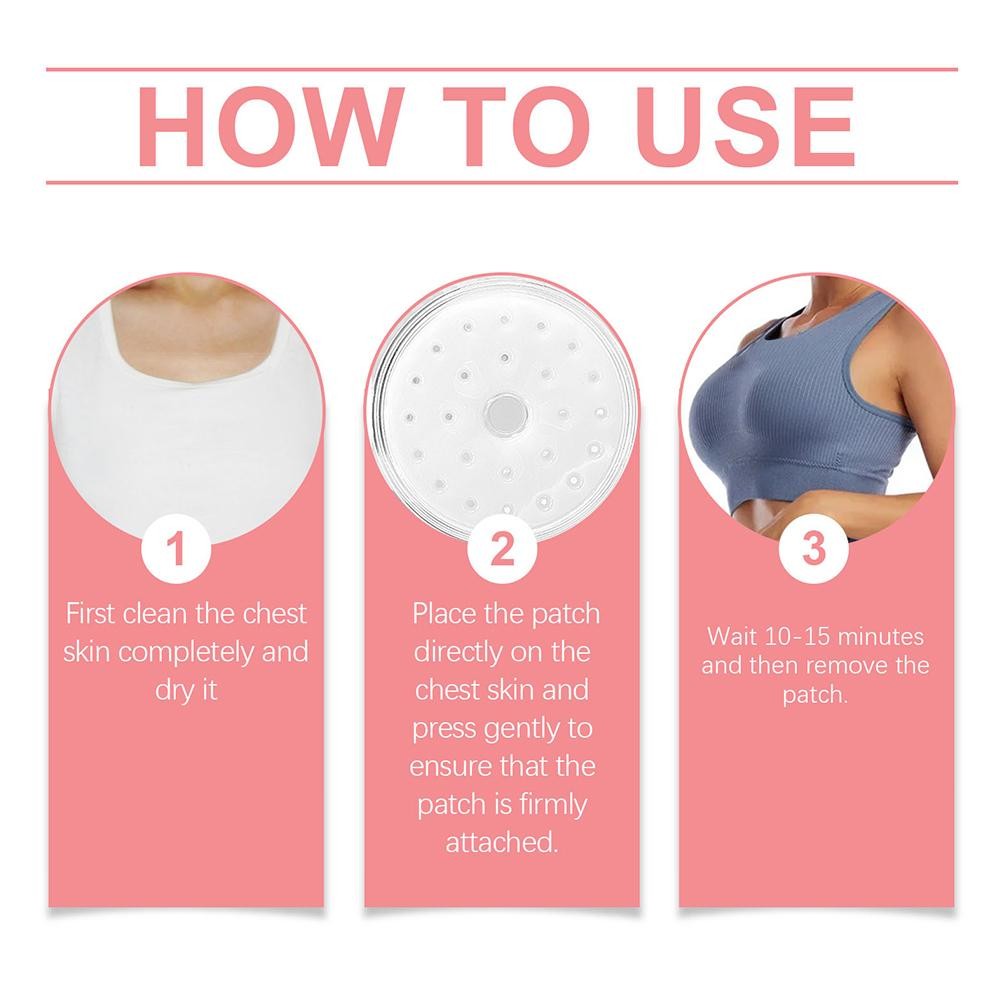 HOW TO USE

1

First clean the chest skin completely and dry it

2

Place the patch directly on the chest skin and press gently to ensure that the patch is firmly attached.

3

Wait 10-15 minutes and then remove the patch.