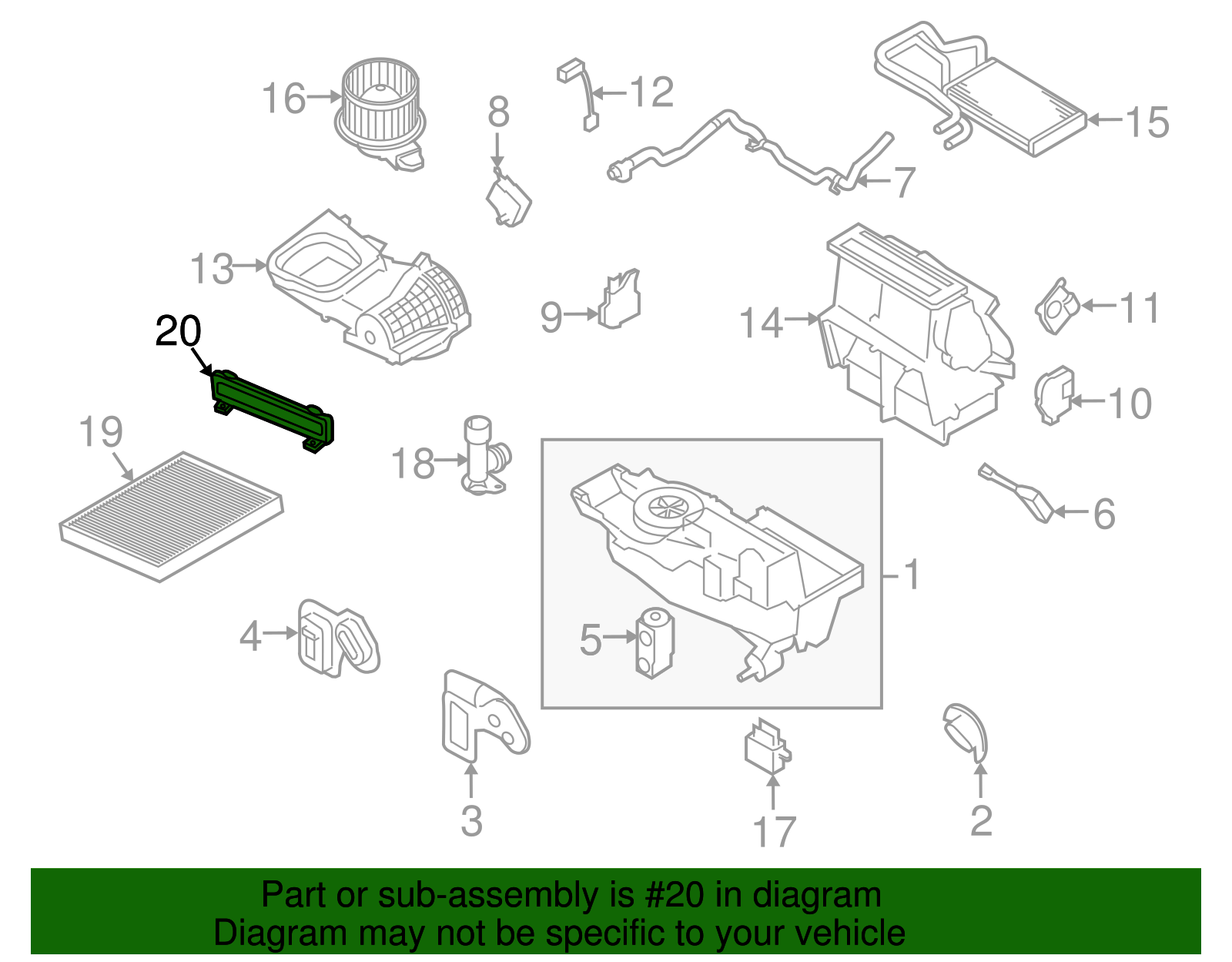 16
12
8
15
7
13
9
14
11
20
10
19
18
6
1
4
5
3
17
2

Part or sub-assembly is #20 in diagram
Diagram may not be specific to your vehicle