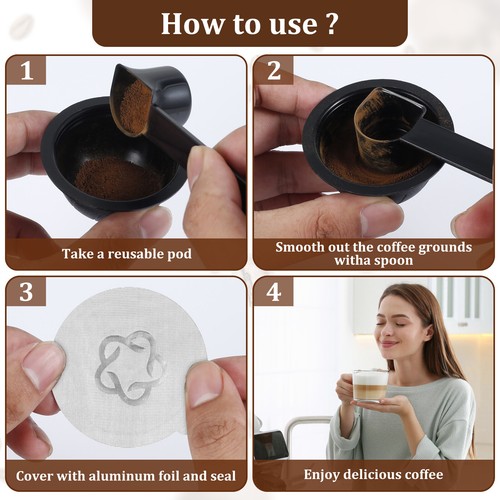 How to use ?

1

Take a reusable pod

2

Smooth out the coffee grounds witha spoon

3

Cover with aluminum foil and seal

4

Enjoy delicious coffee