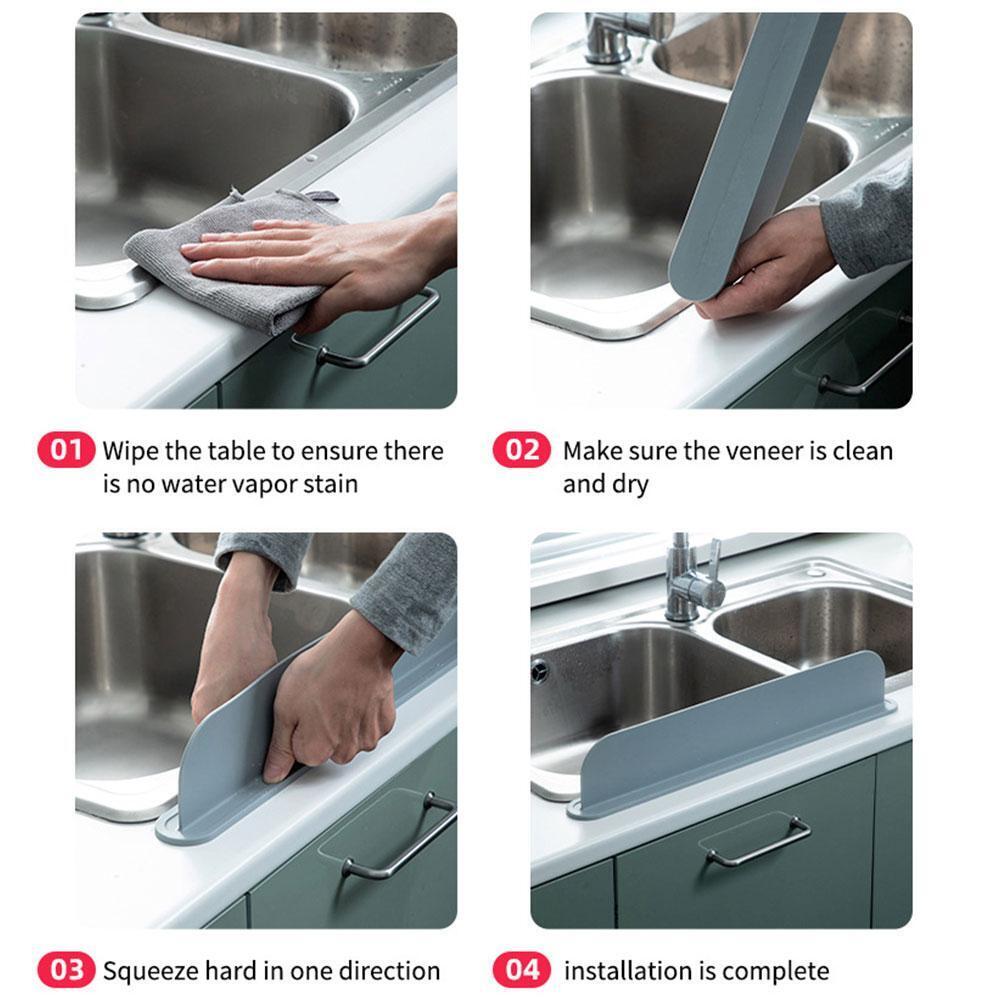 01 Wipe the table to ensure there is no water vapor stain

02 Make sure the veneer is clean and dry

03 Squeeze hard in one direction

04 installation is complete