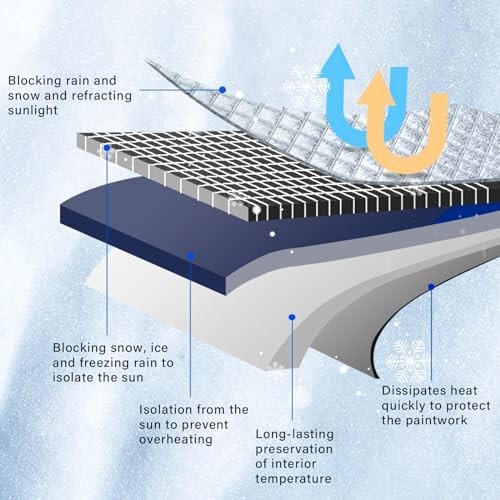 Blocking rain and snow and refracting sunlight

Blocking snow, ice and freezing rain to isolate the sun

Isolation from the sun to prevent overheating

Long-lasting preservation of interior temperature

Dissipates heat quickly to protect the paintwork