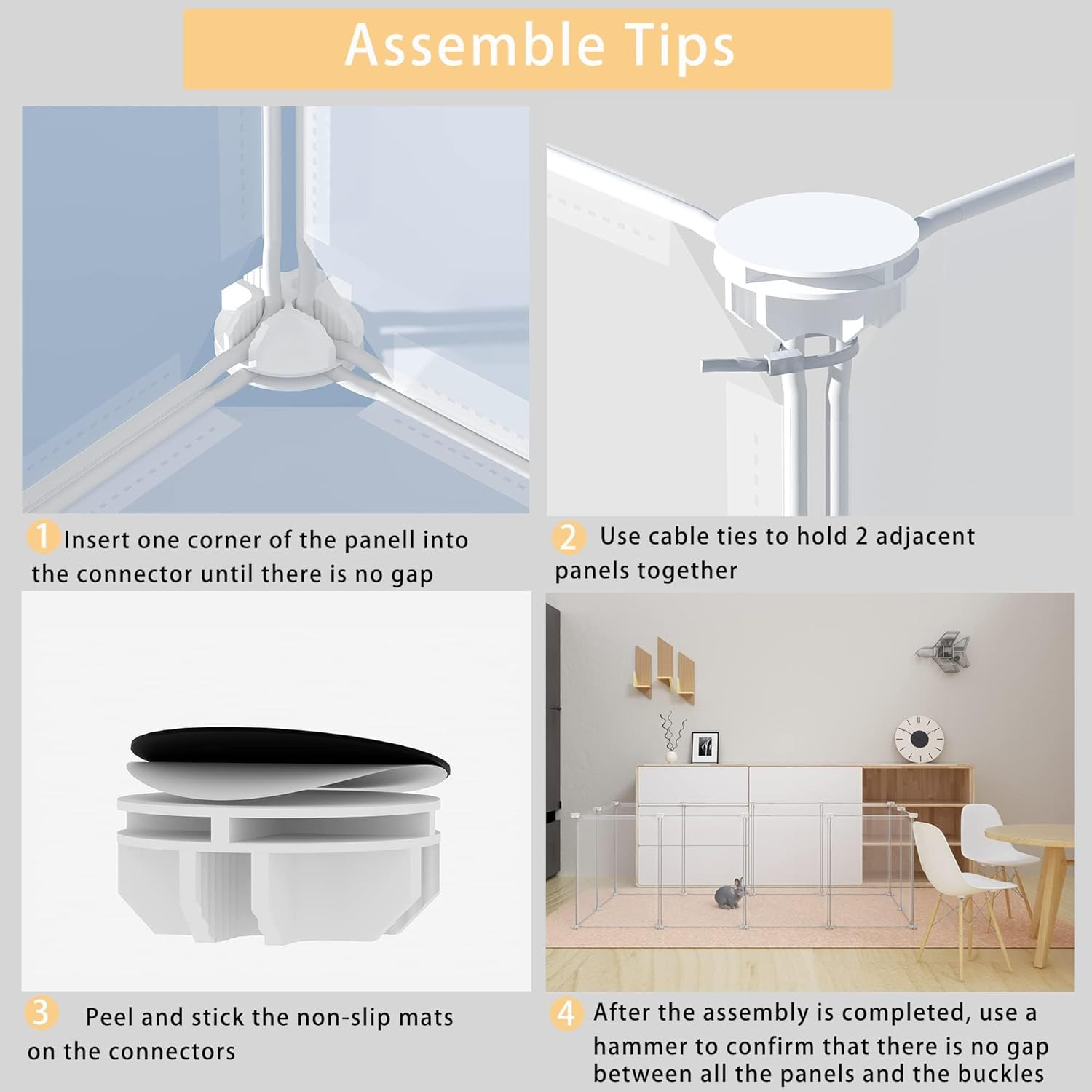 Assemble Tips

1 Insert one corner of the panell into the connector until there is no gap

2 Use cable ties to hold 2 adjacent panels together

3 Peel and stick the non-slip mats on the connectors

4 After the assembly is completed, use a hammer to confirm that there is no gap between all the panels and the buckles