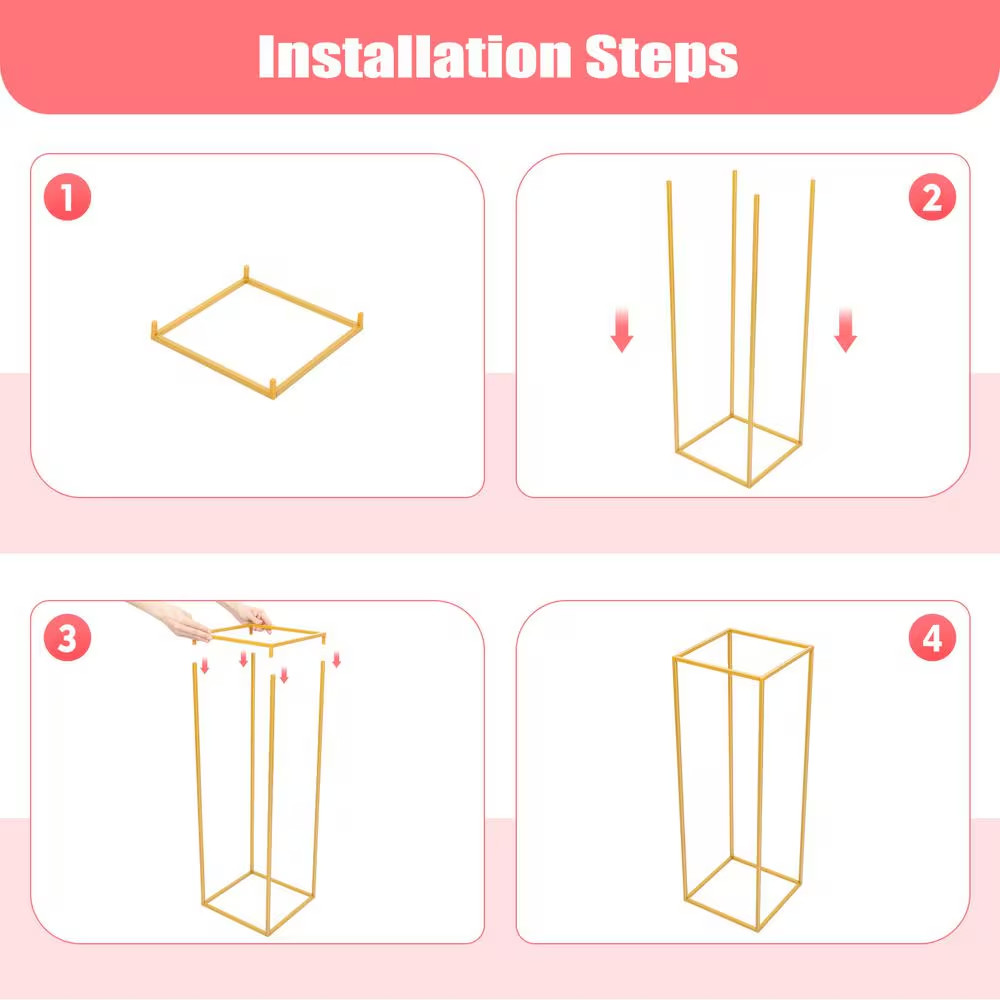 Installation Steps

1

2

3

4