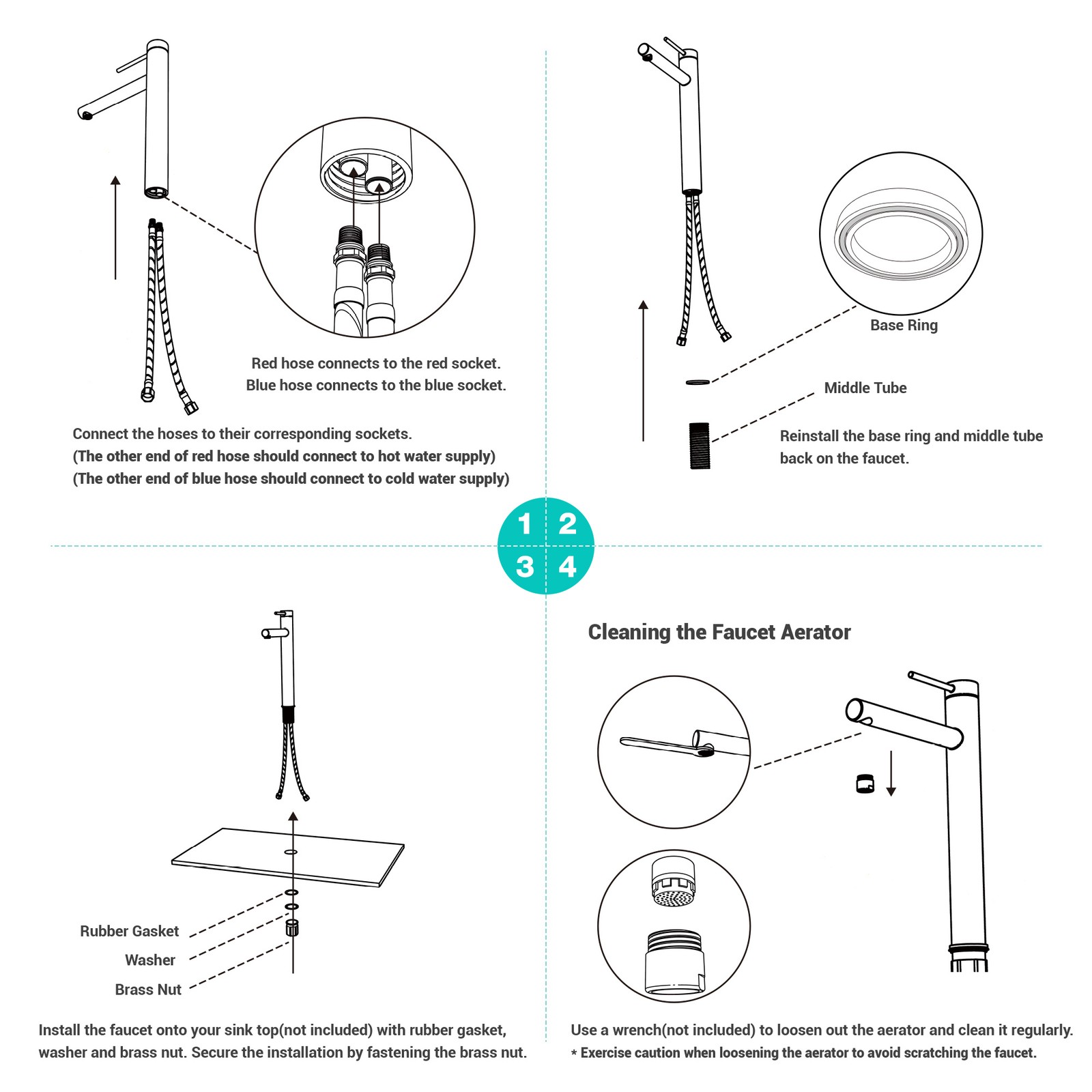 Red hose connects to the red socket.
Blue hose connects to the blue socket.

Connect the hoses to their corresponding sockets.
(The other end of red hose should connect to hot water supply)
(The other end of blue hose should connect to cold water supply)

Base Ring

Middle Tube

Reinstall the base ring and middle tube back on the faucet.

1 2
3 4

Rubber Gasket
Washer
Brass Nut

Install the faucet onto your sink top(not included) with rubber gasket, washer and brass nut. Secure the installation by fastening the brass nut.

Cleaning the Faucet Aerator

Use a wrench(not included) to loosen out the aerator and clean it regularly.
* Exercise caution when loosening the aerator to avoid scratching the faucet.