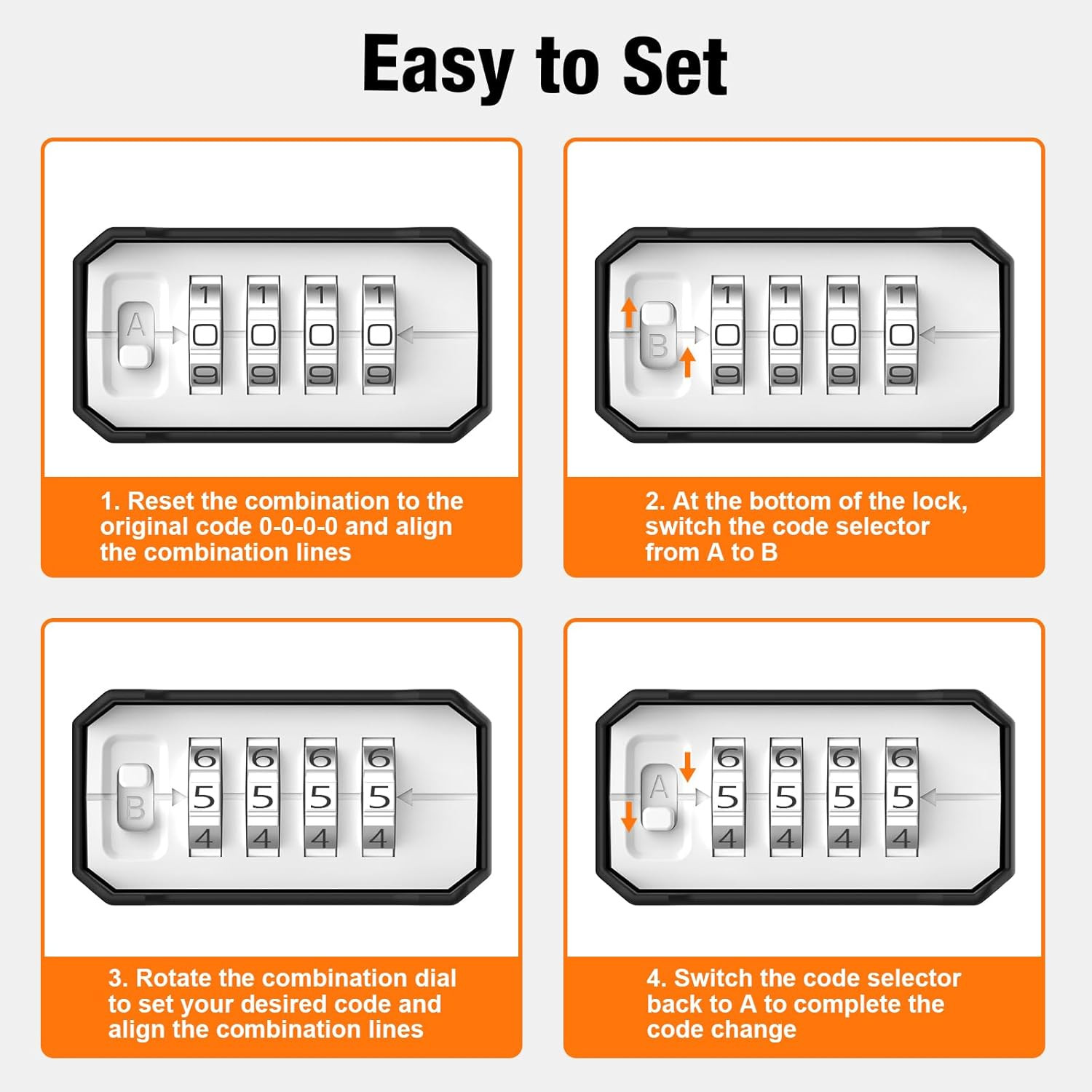 Easy to Set

A
1 1 1 1
0 0 0 0
9 9 9 9

1. Reset the combination to the original code 0-0-0-0 and align the combination lines

B
1 1 1 1
0 0 0 0
9 9 9 9

2. At the bottom of the lock, switch the code selector from A to B

B
6 6 6 6
5 5 5 5
4 4 4 4

3. Rotate the combination dial to set your desired code and align the combination lines

A
6 6 6 6
5 5 5 5
4 4 4 4

4. Switch the code selector back to A to complete the code change