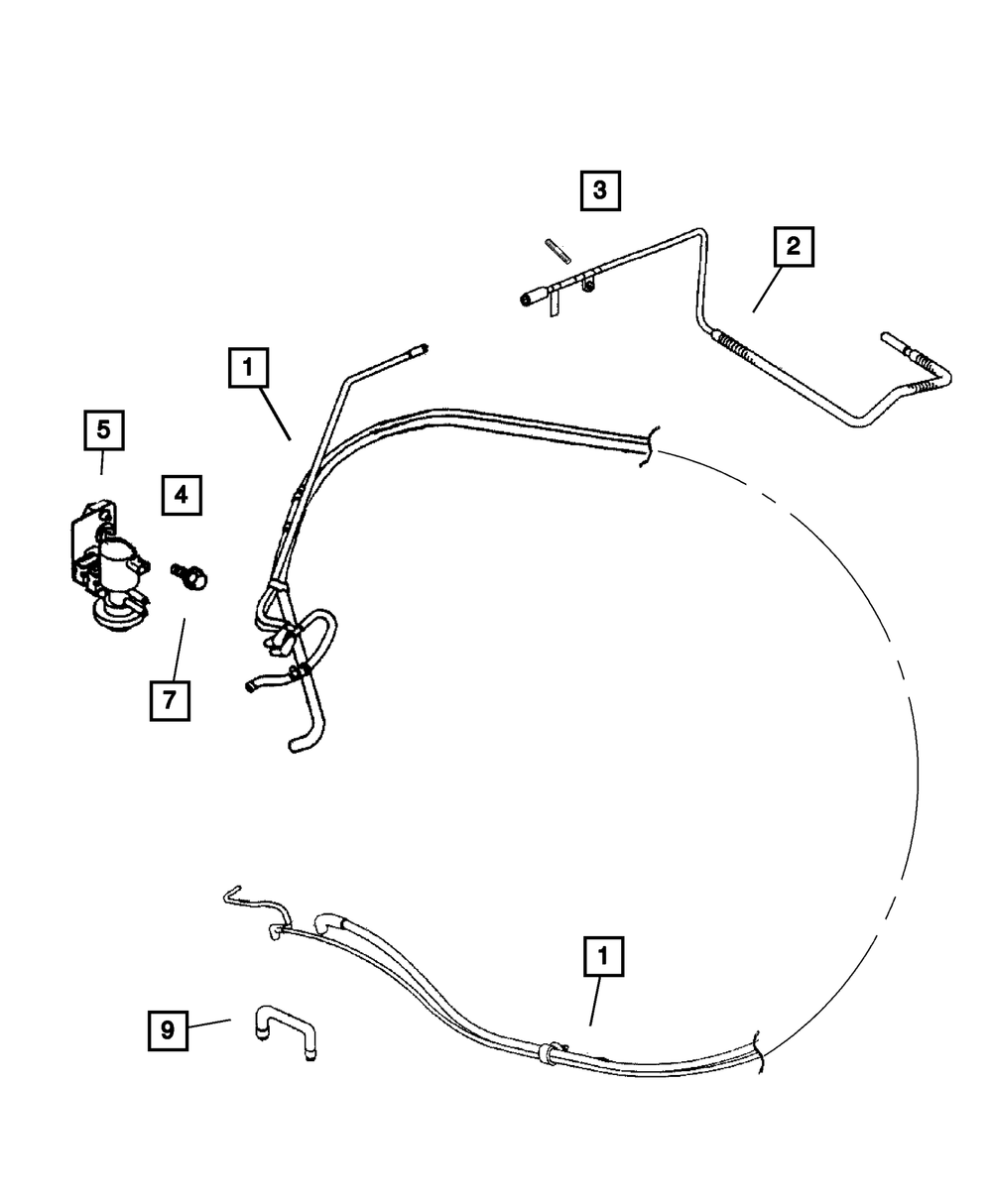 3
2
1
5
4
7
1
9